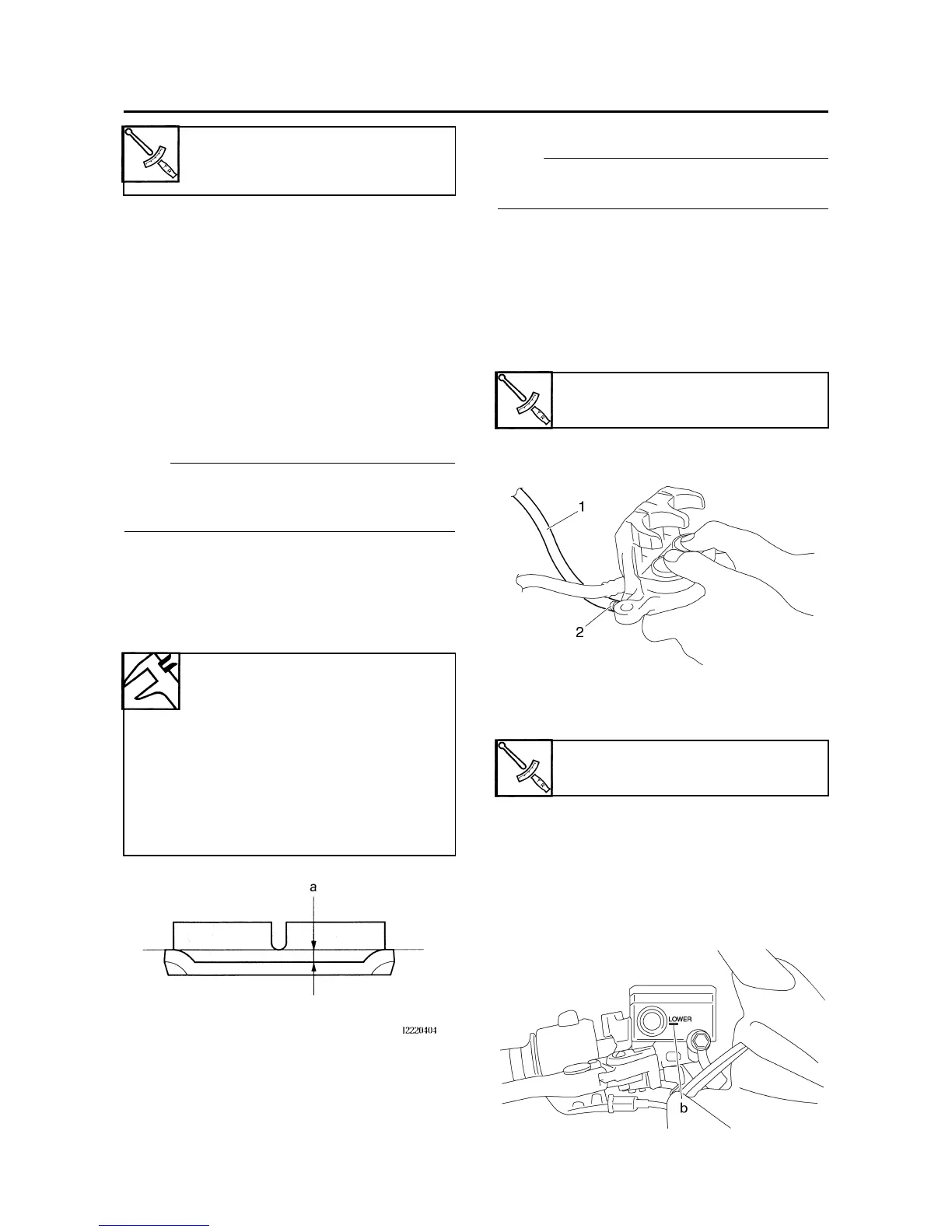 1

2

a

I2220404

LOWER

b