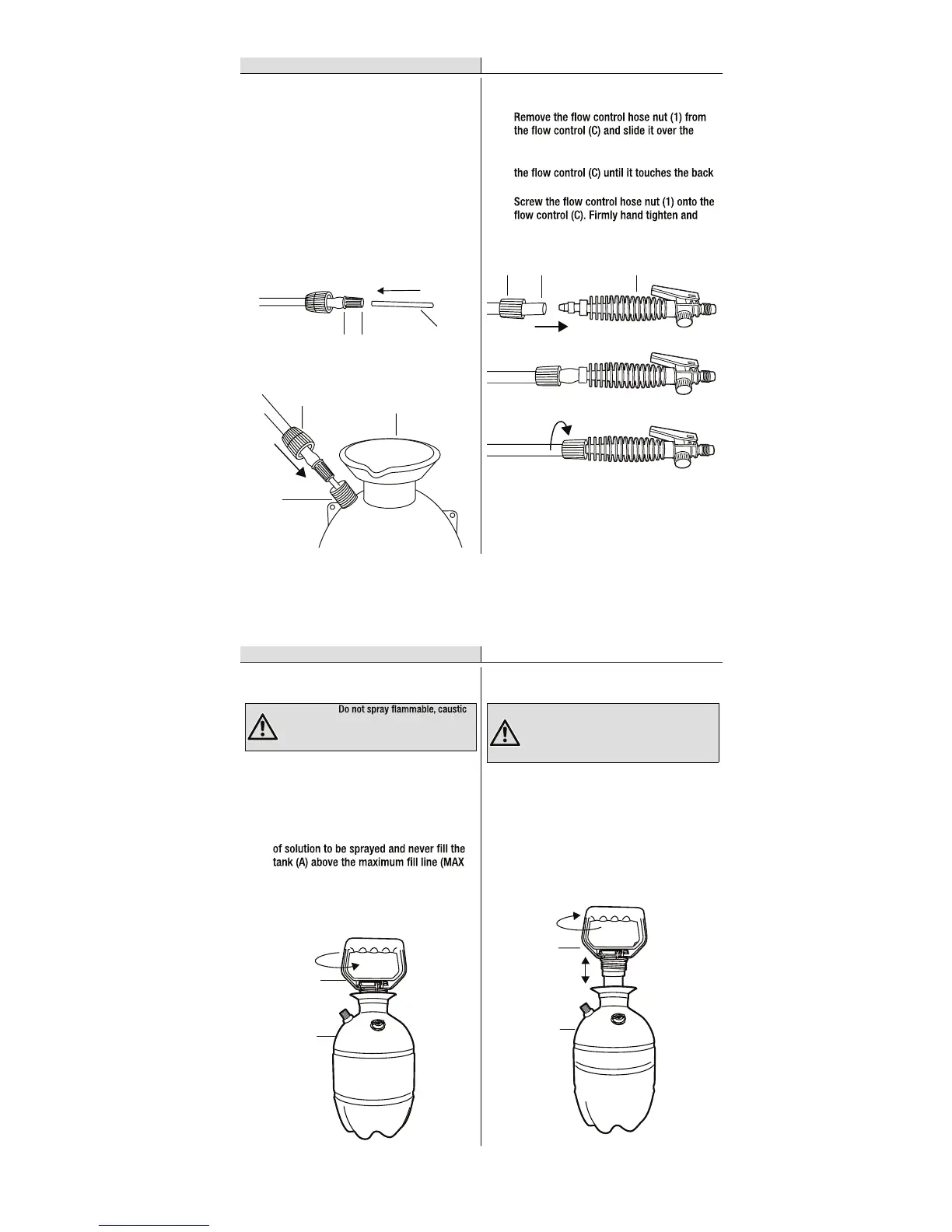 Remove the flow control hose nut (1) from the flow control (C) and slide it over the

the flow control (C) until it touches the back

Screw the flow control hose nut (1) onto the flow control (C). Firmly hand tighten and

Do not spray flammable, caustic

of solution to be sprayed and never fill the tank (A) above the maximum fill line (MAX