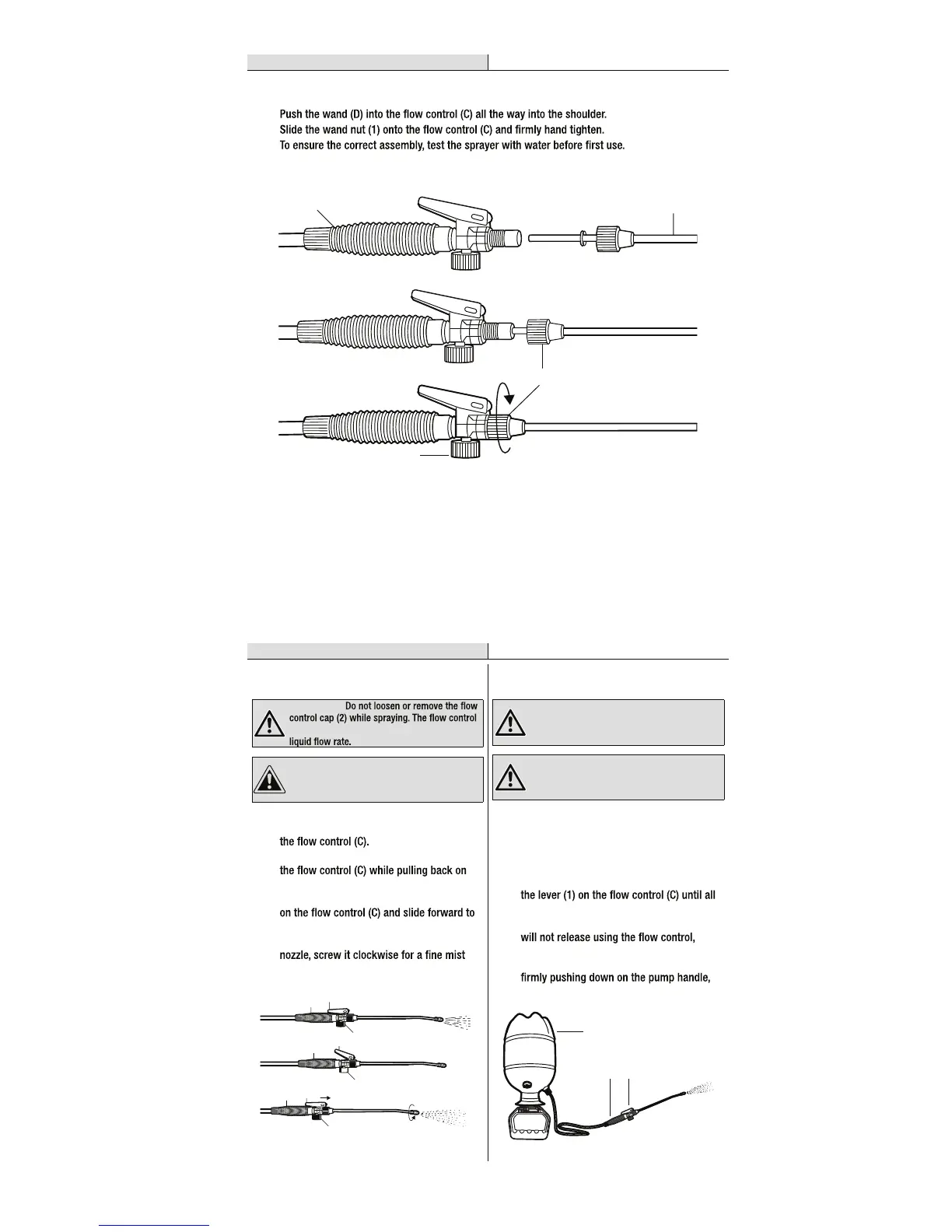 Push the wand (D) into the flow control (C) all the way into the shoulder.
Slide the wand nut (1) onto the flow control (C) and firmly hand tighten.
To ensure the correct assembly, test the sprayer with water before first use.

Do not loosen or remove the flow control cap (2) while spraying. The flow control

liquid flow rate.

the flow control (C).

the flow control (C) while pulling back on

on the flow control (C) and slide forward to

nozzle, screw it clockwise for a fine mist

the lever (1) on the flow control (C) until all

will not release using the flow control,

firmly pushing down on the pump handle,