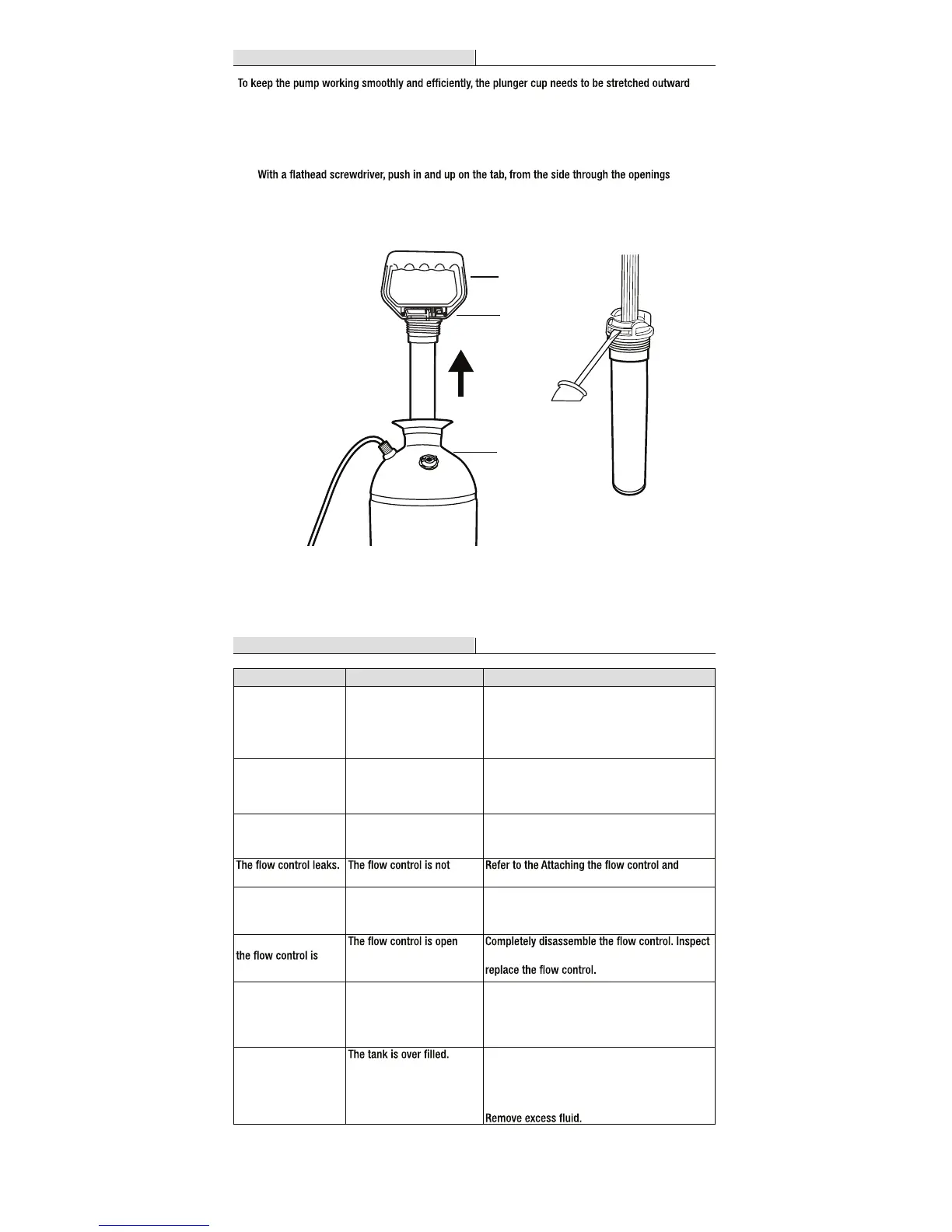 To keep the pump working smoothly and efficiently, the plunger cup needs to be stretched outward

With a flathead screwdriver, push in and up on the tab, from the side through the openings

| | | |
|---|---|---|
| | | |
| | | |
| | | |
| The flow control leaks. | The flow control is not | Refer to the Attaching the flow control and |
| | | |
| the flow control is | The flow control is open | Completely disassemble the flow control. Inspect replace the flow control. |
| | | |
| | The tank is over filled. | Remove excess fluid. |