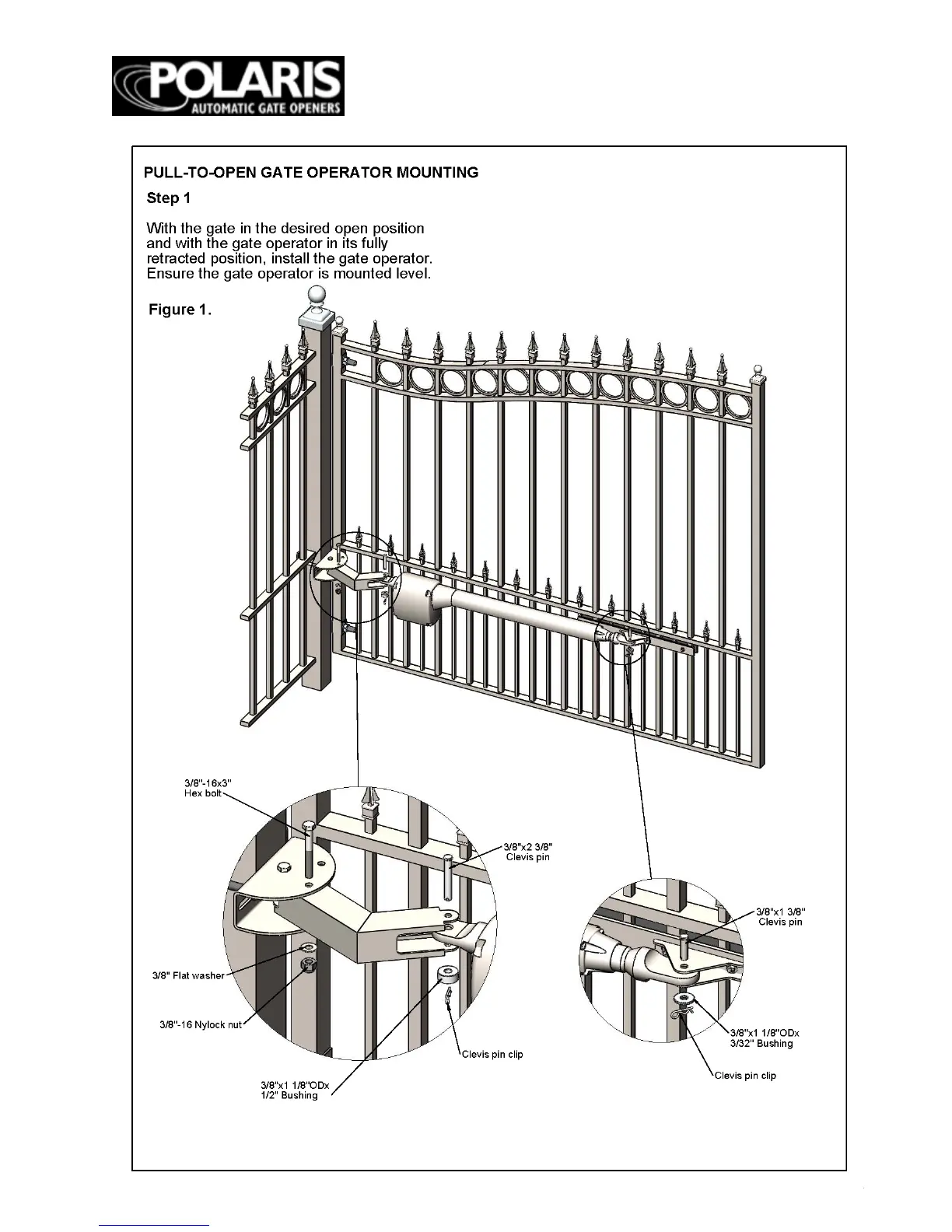 POLARIS
AUTOMATIC GATE OPENERS

PULL-TO-OPEN GATE OPERATOR MOUNTING

Step 1

With the gate in the desired open position and with the gate operator in its fully retracted position, install the gate operator. Ensure the gate operator is mounted level.

Figure 1.

3/8"-16x3"
Hex bolt

3/8"x2 3/8"
Clevis pin

3/8" Flat washer

3/8"-16 Nylock nut

Clevis pin clip

3/8"x1 1/8"ODx
1/2" Bushing

3/8"x1 3/8"
Clevis pin

3/8"x1 1/8"ODx
3/32" Bushing

Clevis pin clip