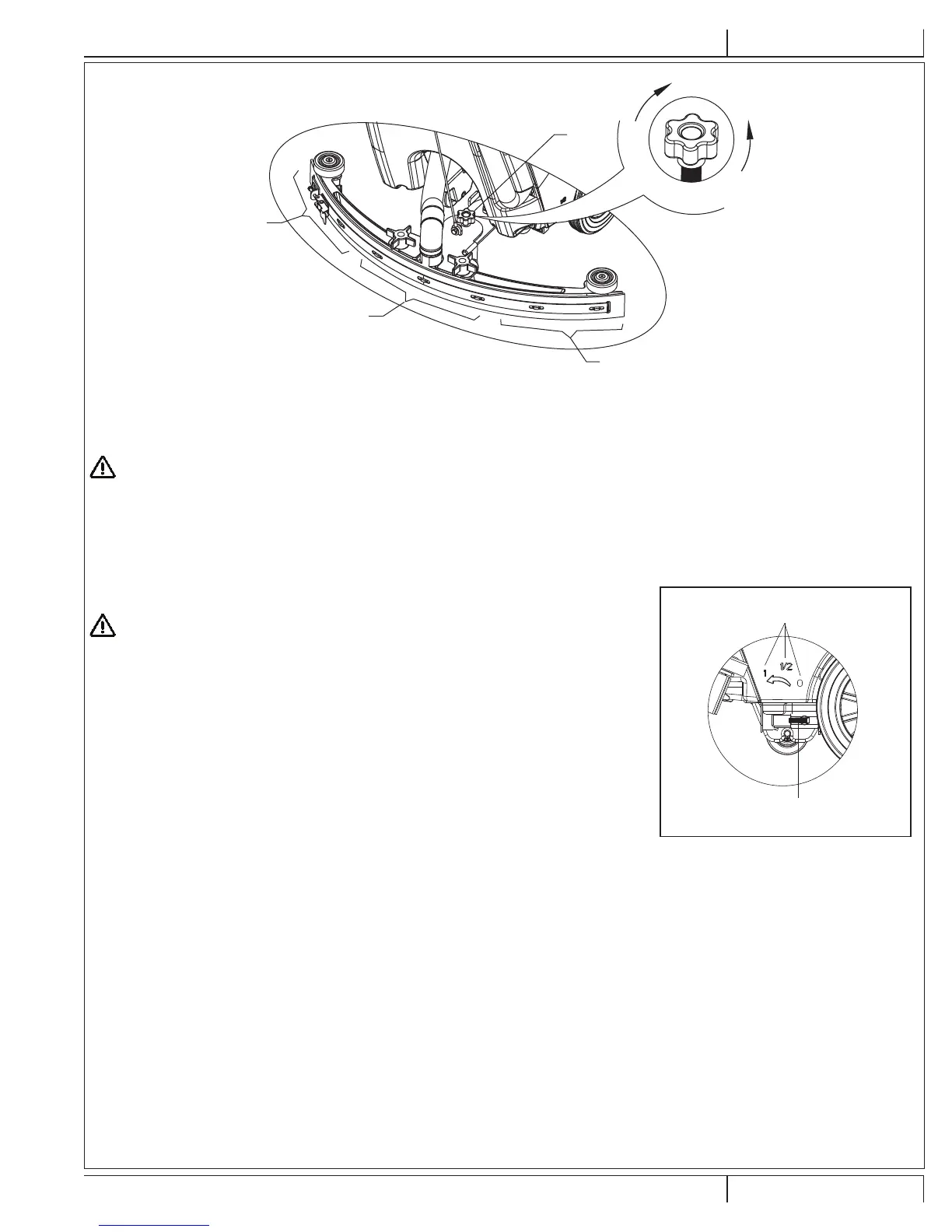 1

1/2

0