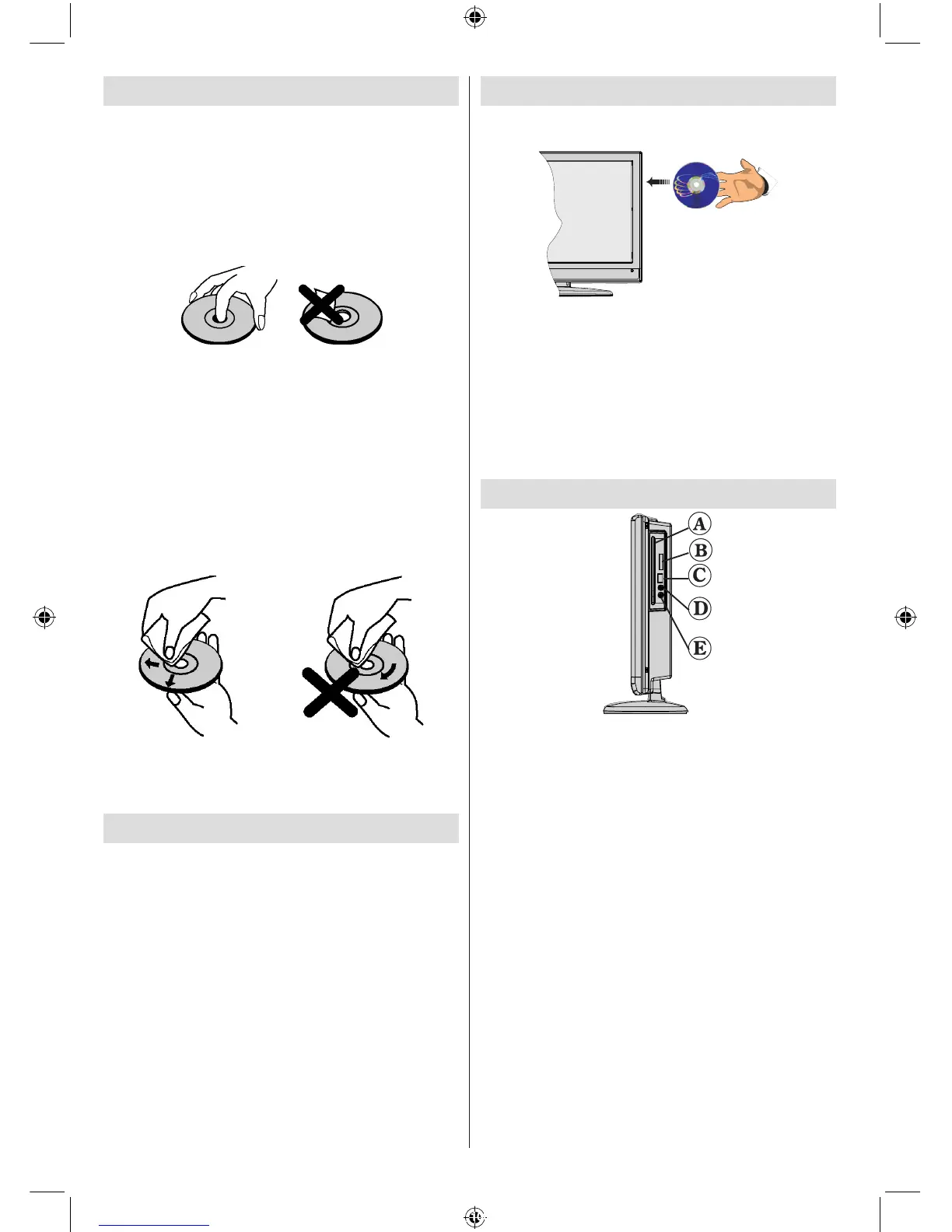 A

B

C

D

E