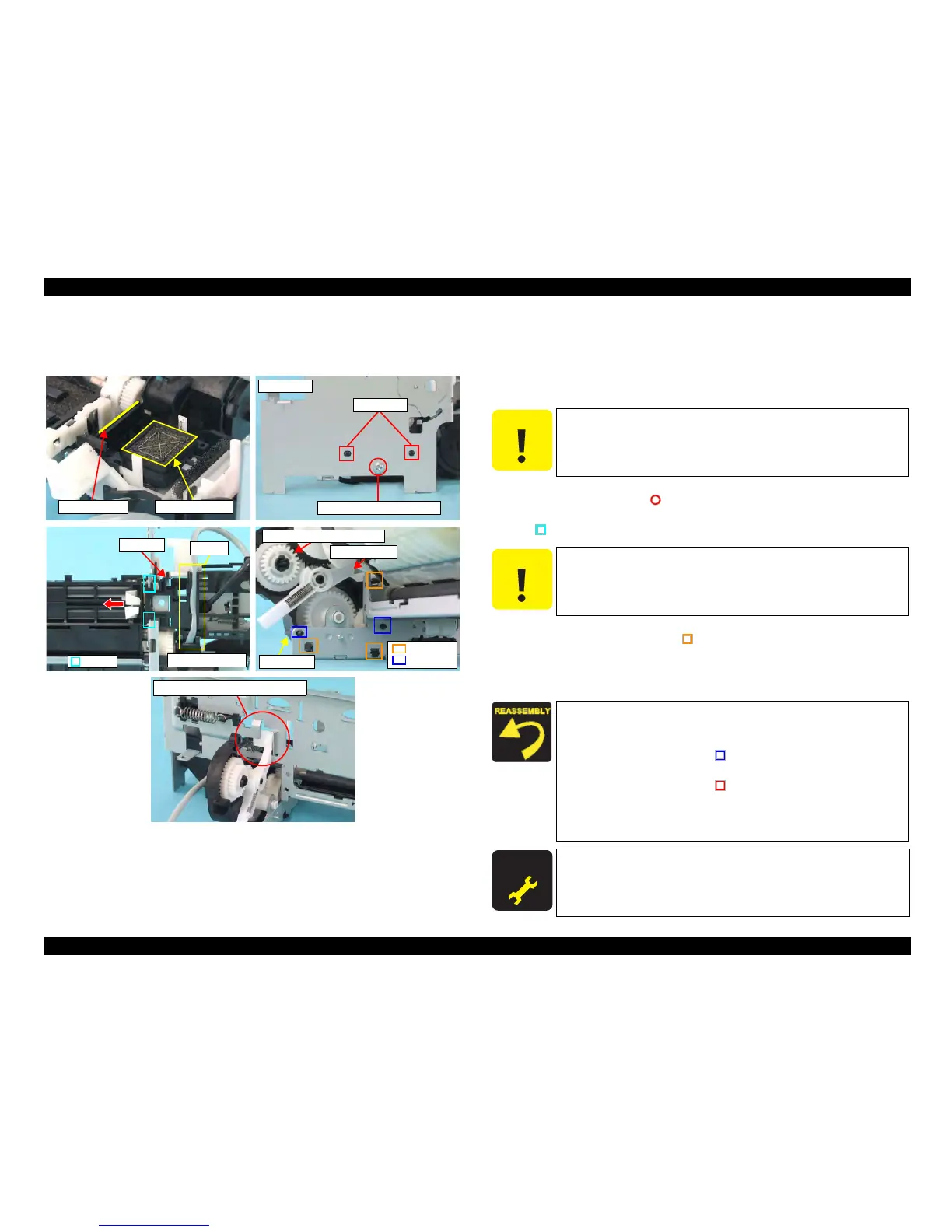 REASSEMBLY