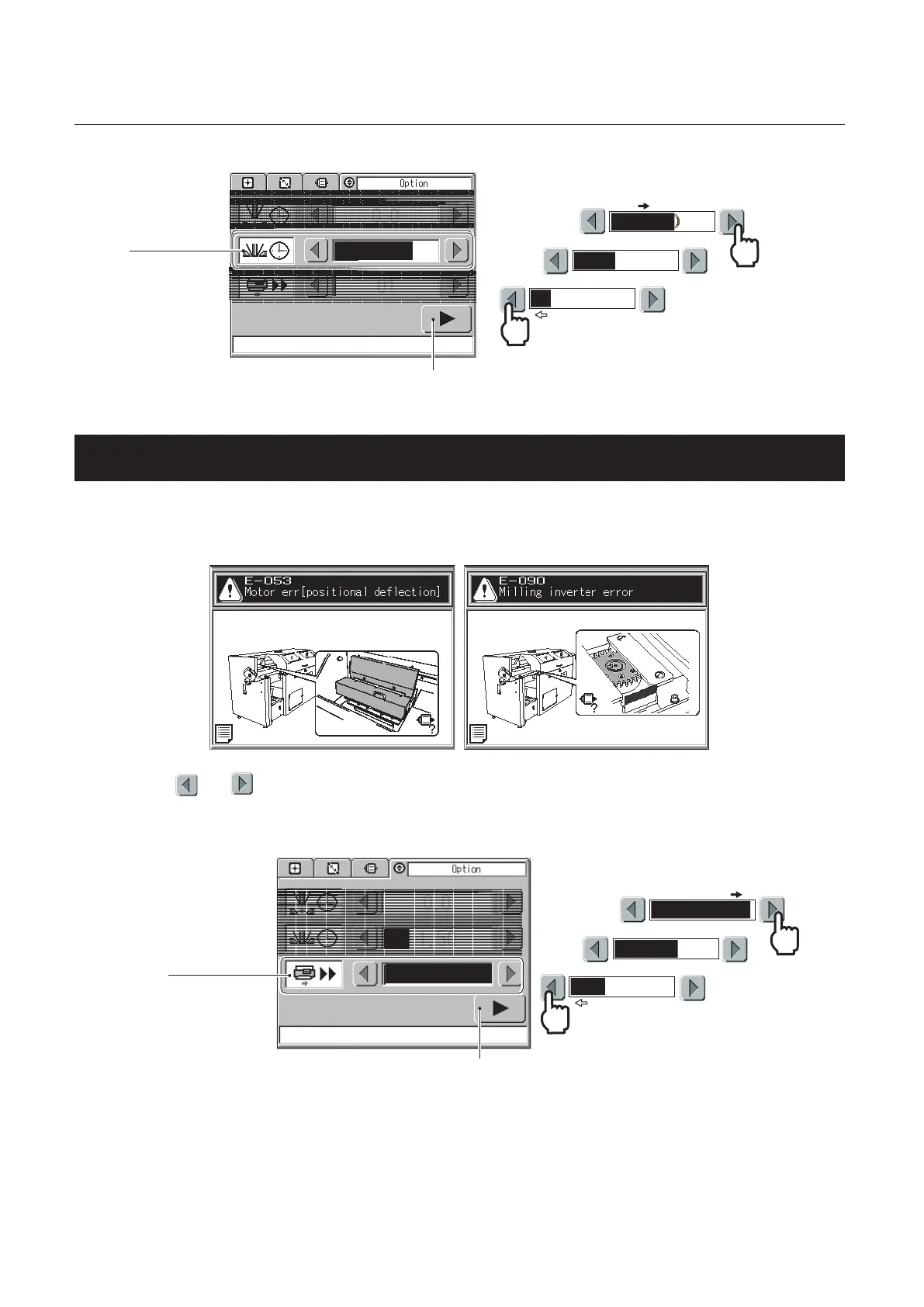 Option

E-053
Motor err[positional deflection]

E-090
Milling inverter error

Option