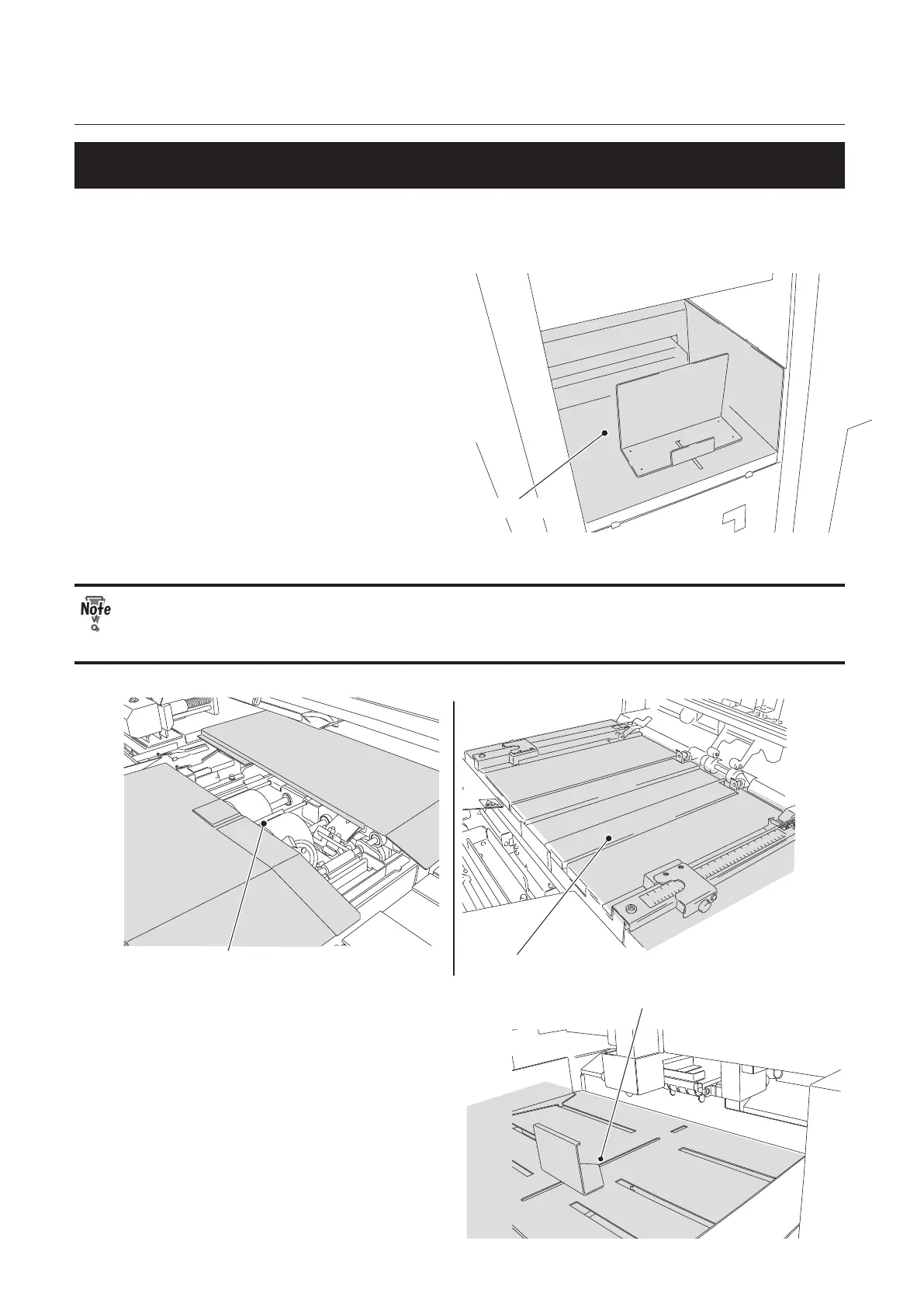 Note