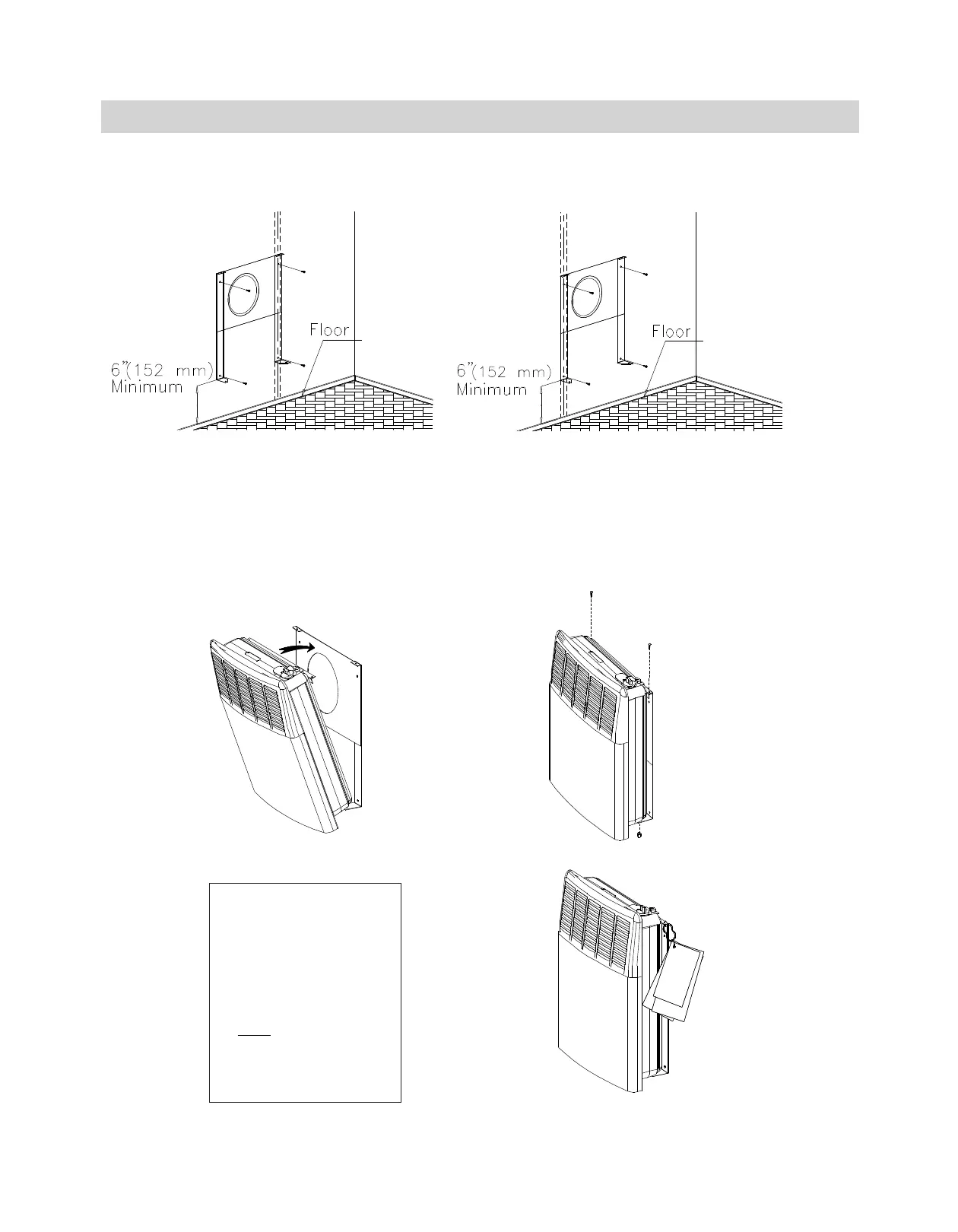 Floor

6"(152 mm)
Minimum

Floor

6"(152 mm)
Minimum