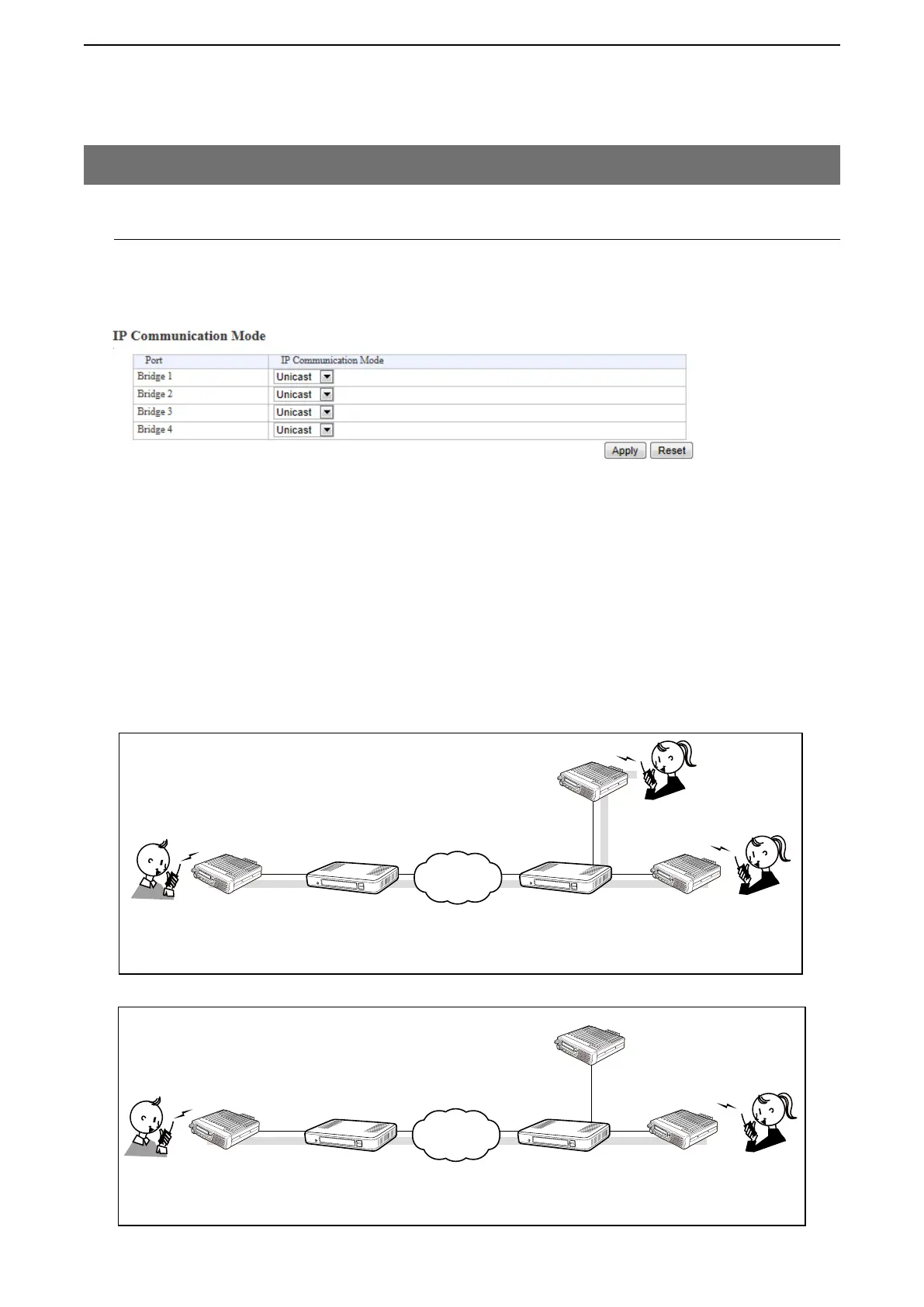 IP Communication Mode

| Port | IP Communication Mode |
|---|---|
| Bridge 1 | Unicast |
| Bridge 2 | Unicast |
| Bridge 3 | Unicast |
| Bridge 4 | Unicast |

Apply Reset