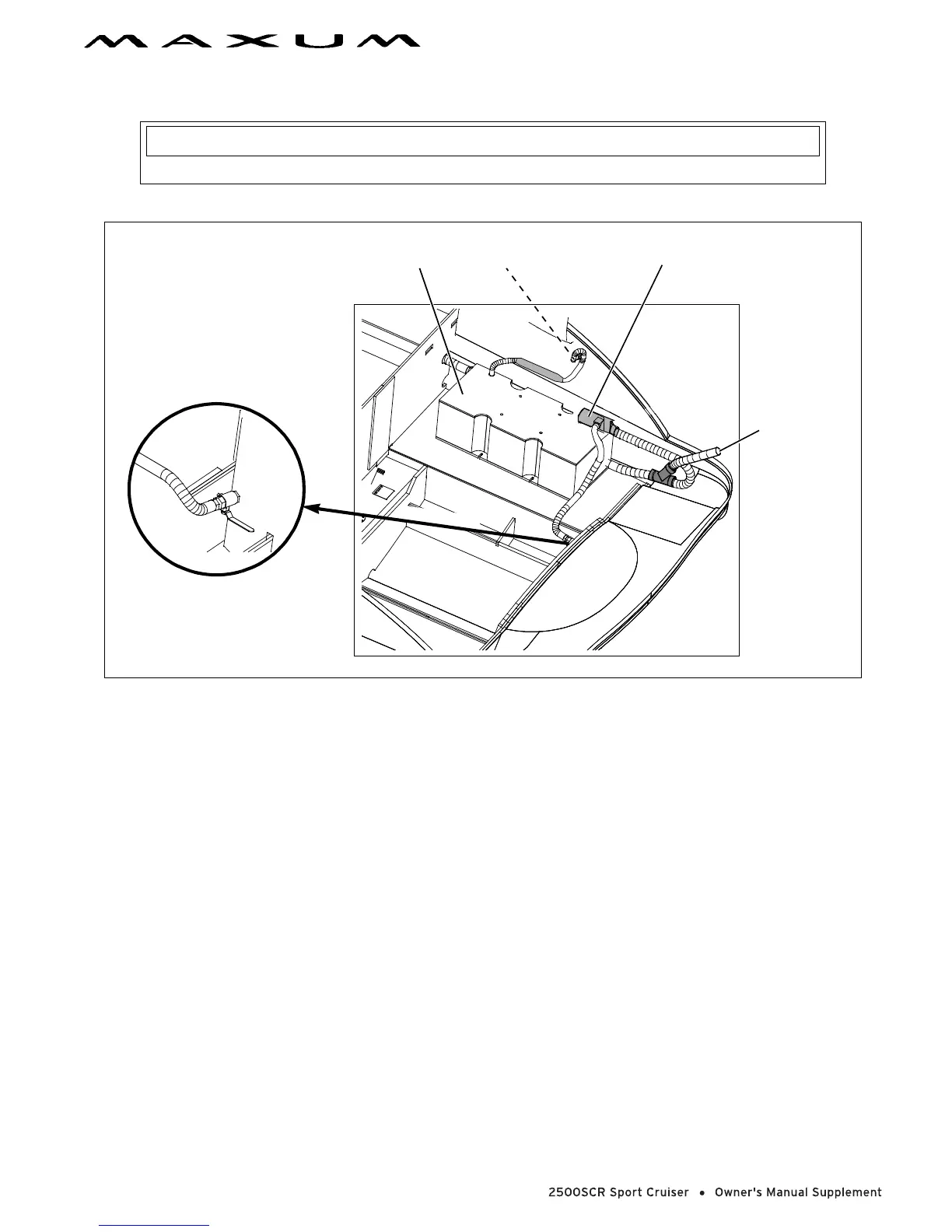 MAXUM

2500SCR Sport Cruiser • Owner's Manual Supplement