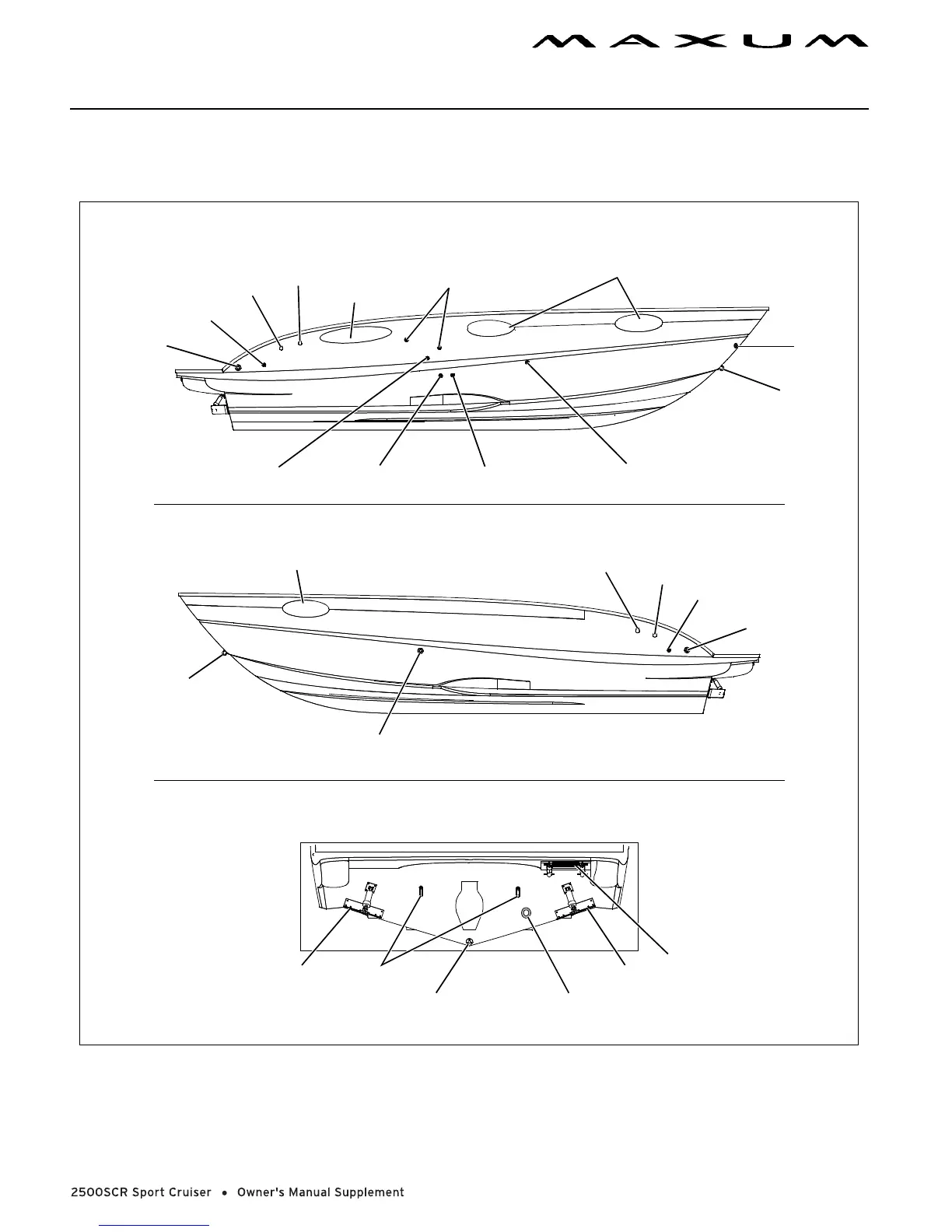 MAXUM

2500SCR Sport Cruiser • Owner's Manual Supplement