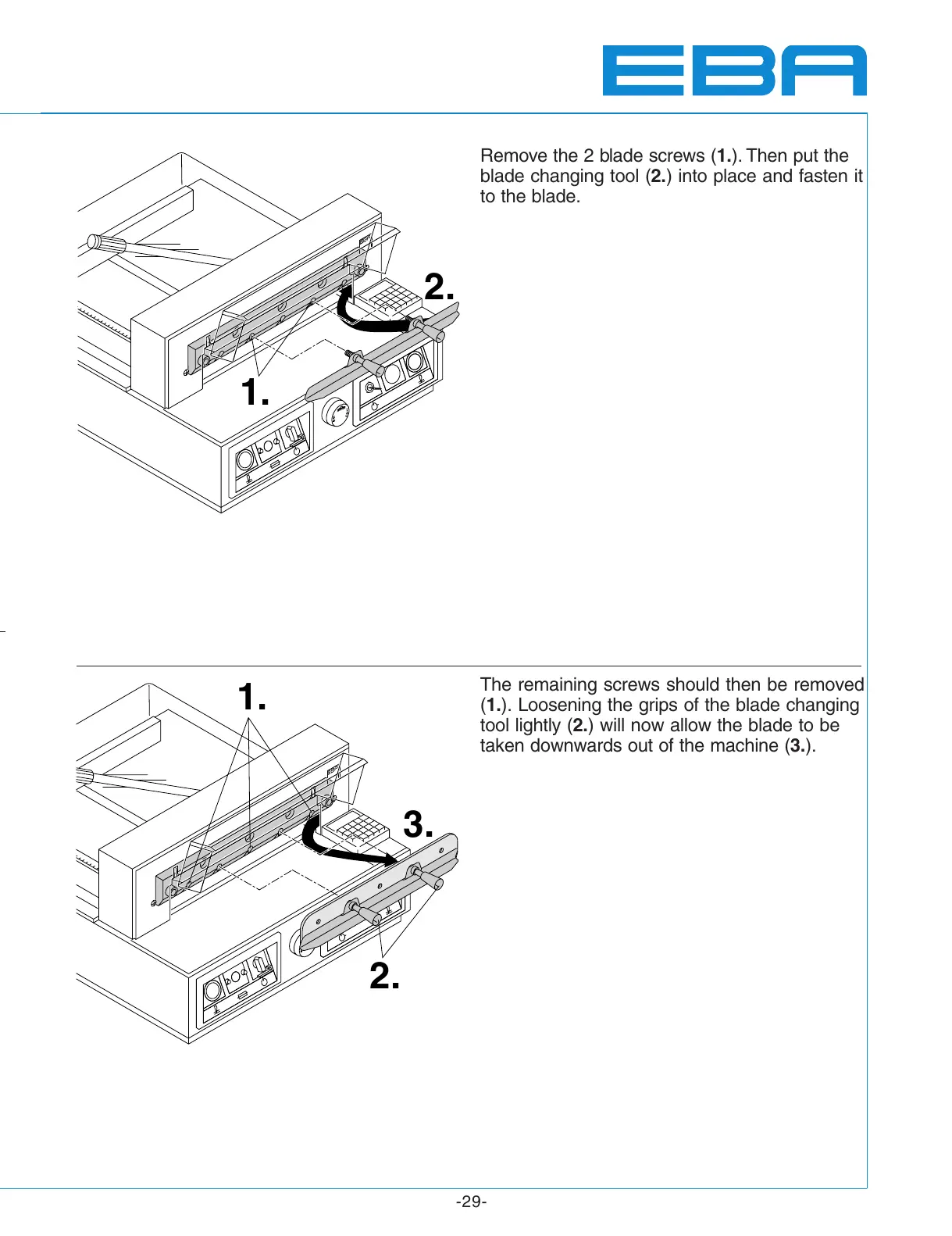 EBA

2.

1.

Remove the 2 blade screws (1.). Then put the blade changing tool (2.) into place and fasten it to the blade.

1.

3.

2.

The remaining screws should then be removed (1.). Loosening the grips of the blade changing tool lightly (2.) will now allow the blade to be taken downwards out of the machine (3.).

-29-