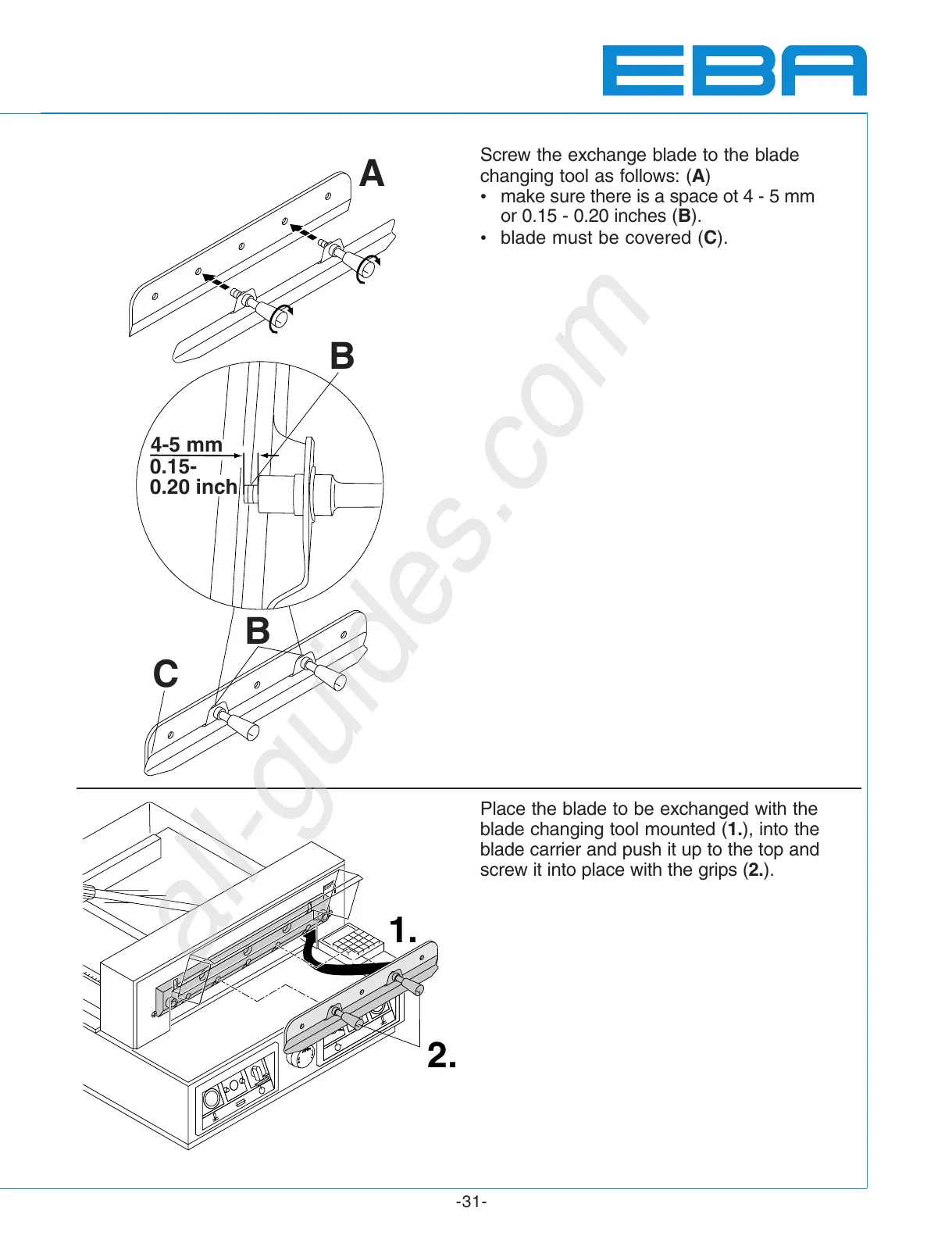 EBA

A

B

4-5 mm
0.15-
0.20 inch

B

C

Screw the exchange blade to the blade changing tool as follows: (A)
• make sure there is a space ot 4 - 5 mm or 0.15 - 0.20 inches (B).
• blade must be covered (C).

1.

2.

Place the blade to be exchanged with the blade changing tool mounted (1.), into the blade carrier and push it up to the top and screw it into place with the grips (2.).

all-guides.com

-31-