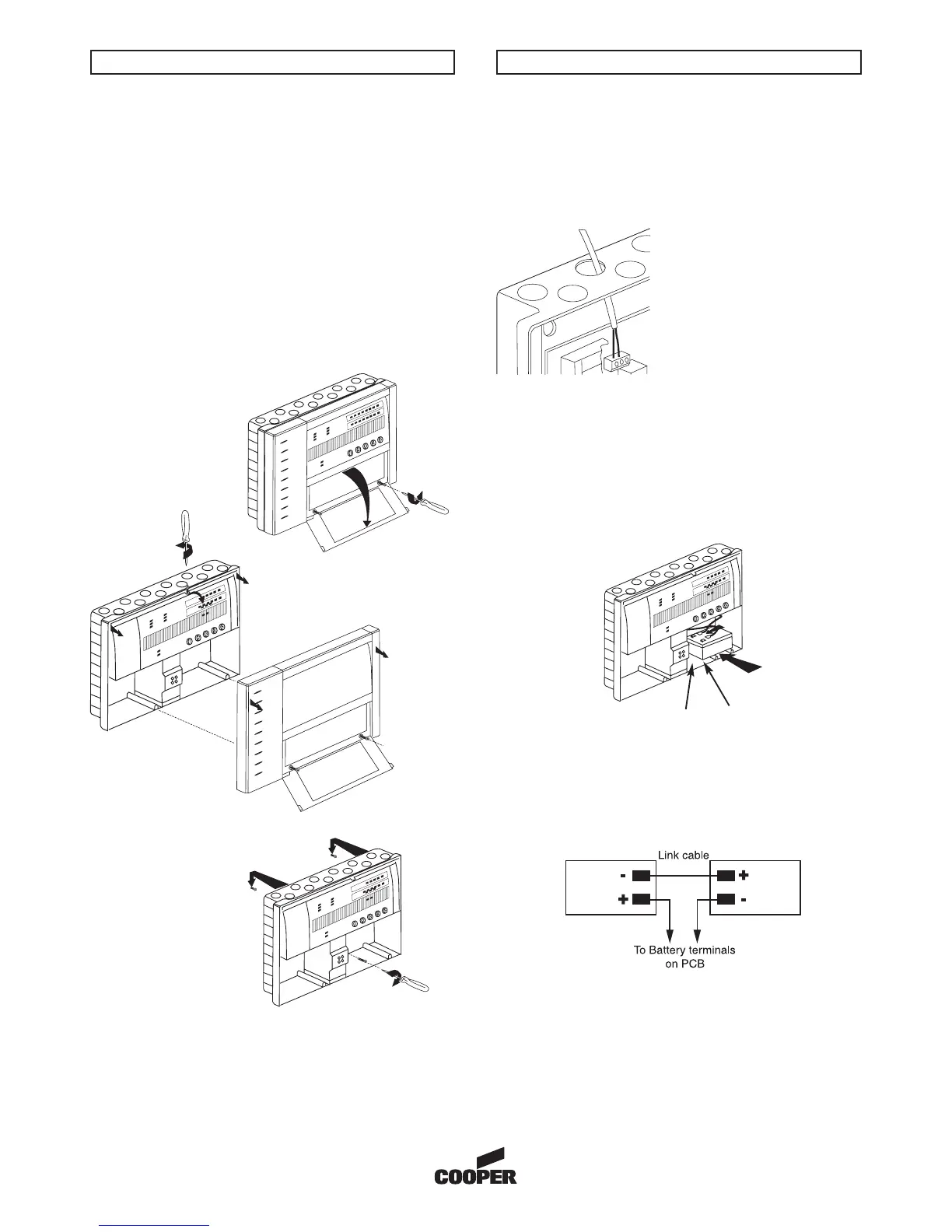 Link cable

- +

+ -

To Battery terminals on PCB

COOPER