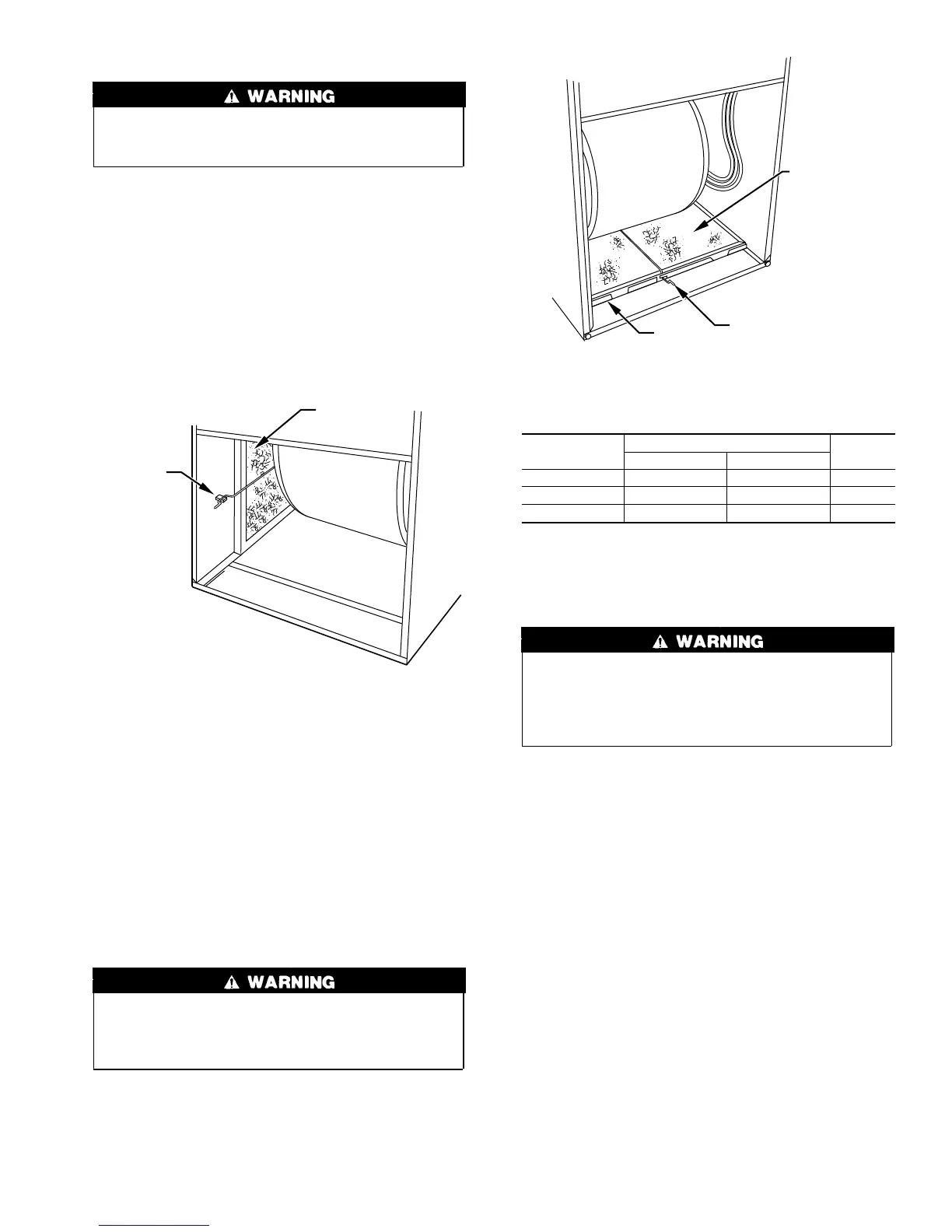 ⚠ WARNING

⚠ WARNING

⚠ WARNING