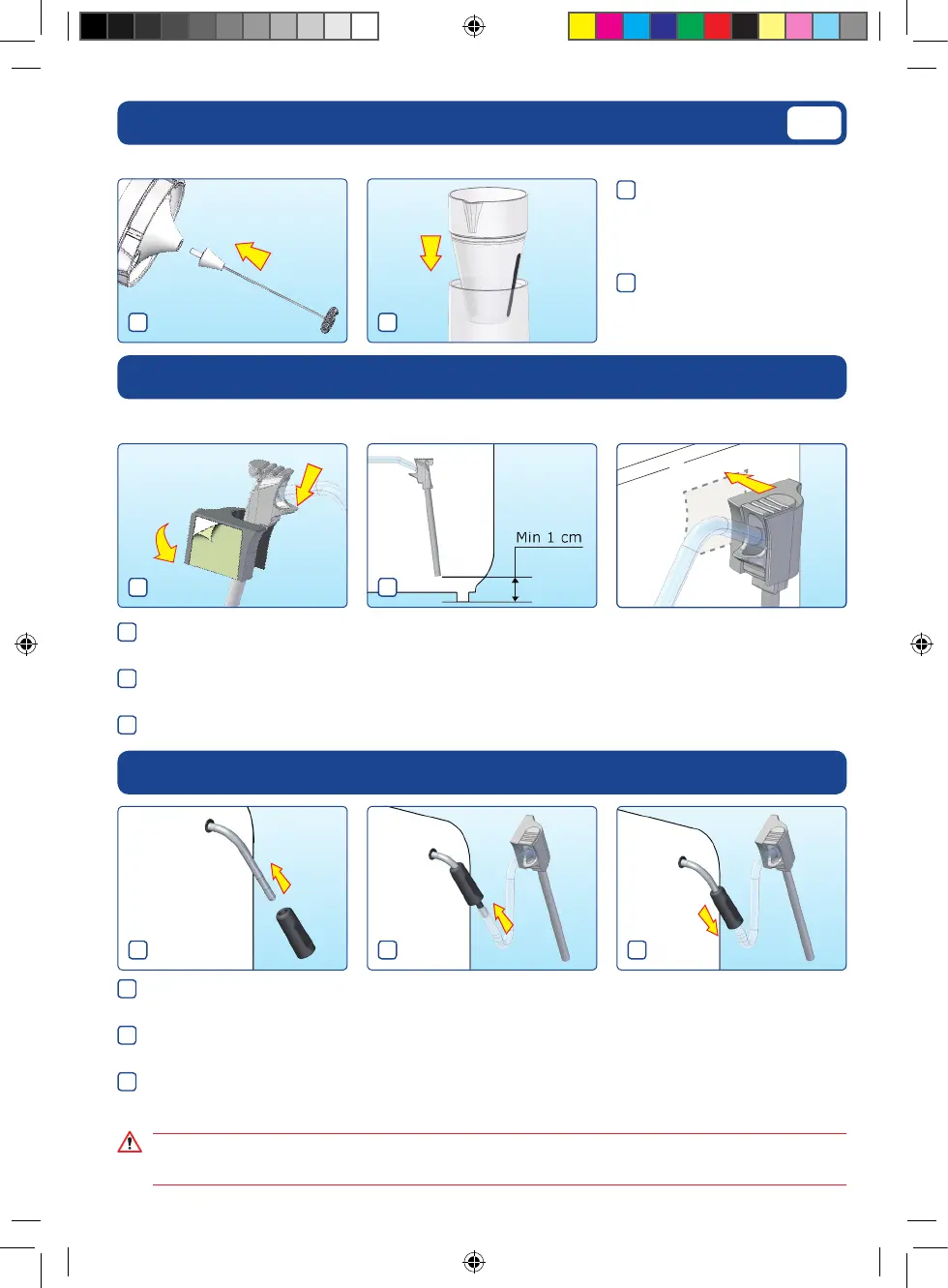 Min 1 cm