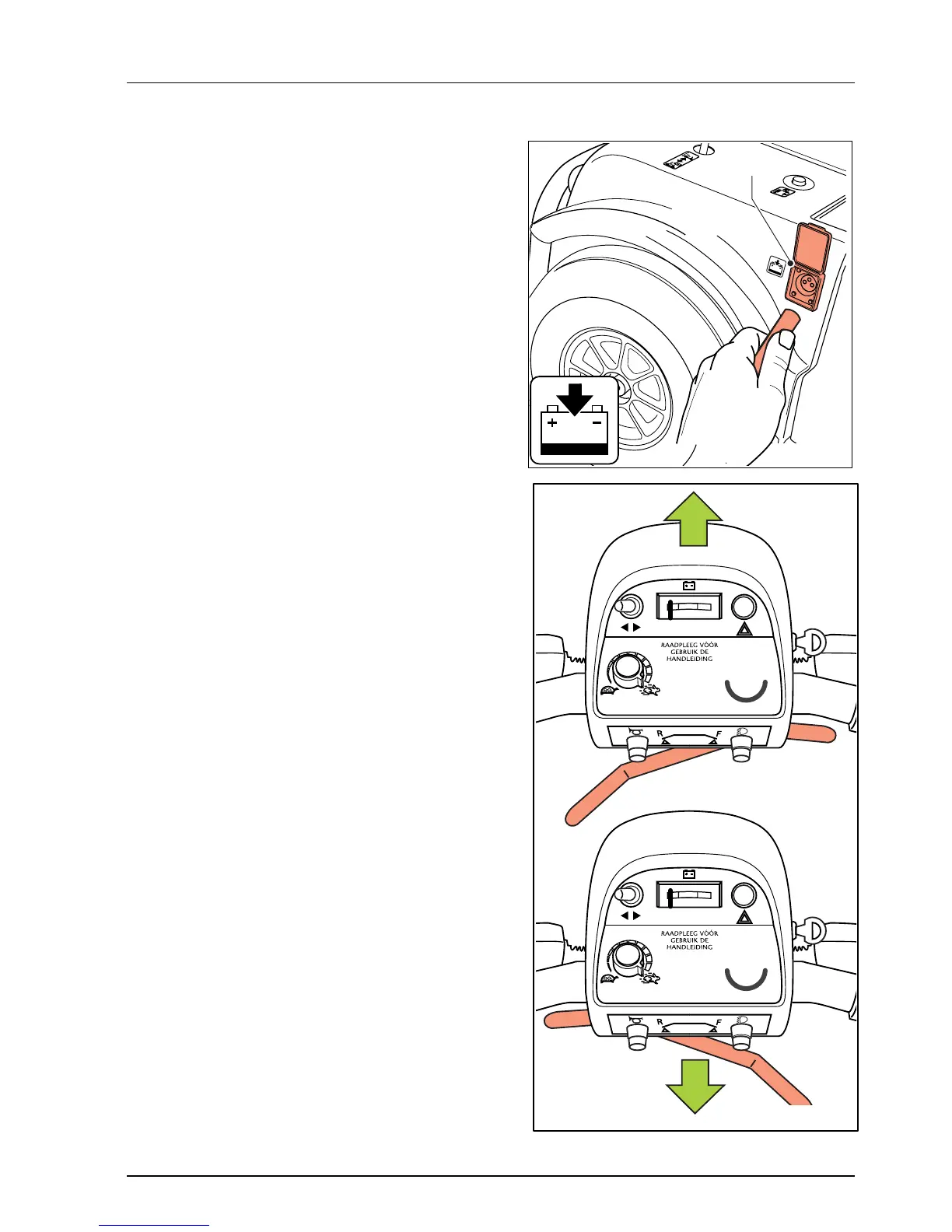 + −

RAADPLEEG VÓÓR GEBRUIK DE HANDLEIDING

R F

RAADPLEEG VÓÓR GEBRUIK DE HANDLEIDING

R F