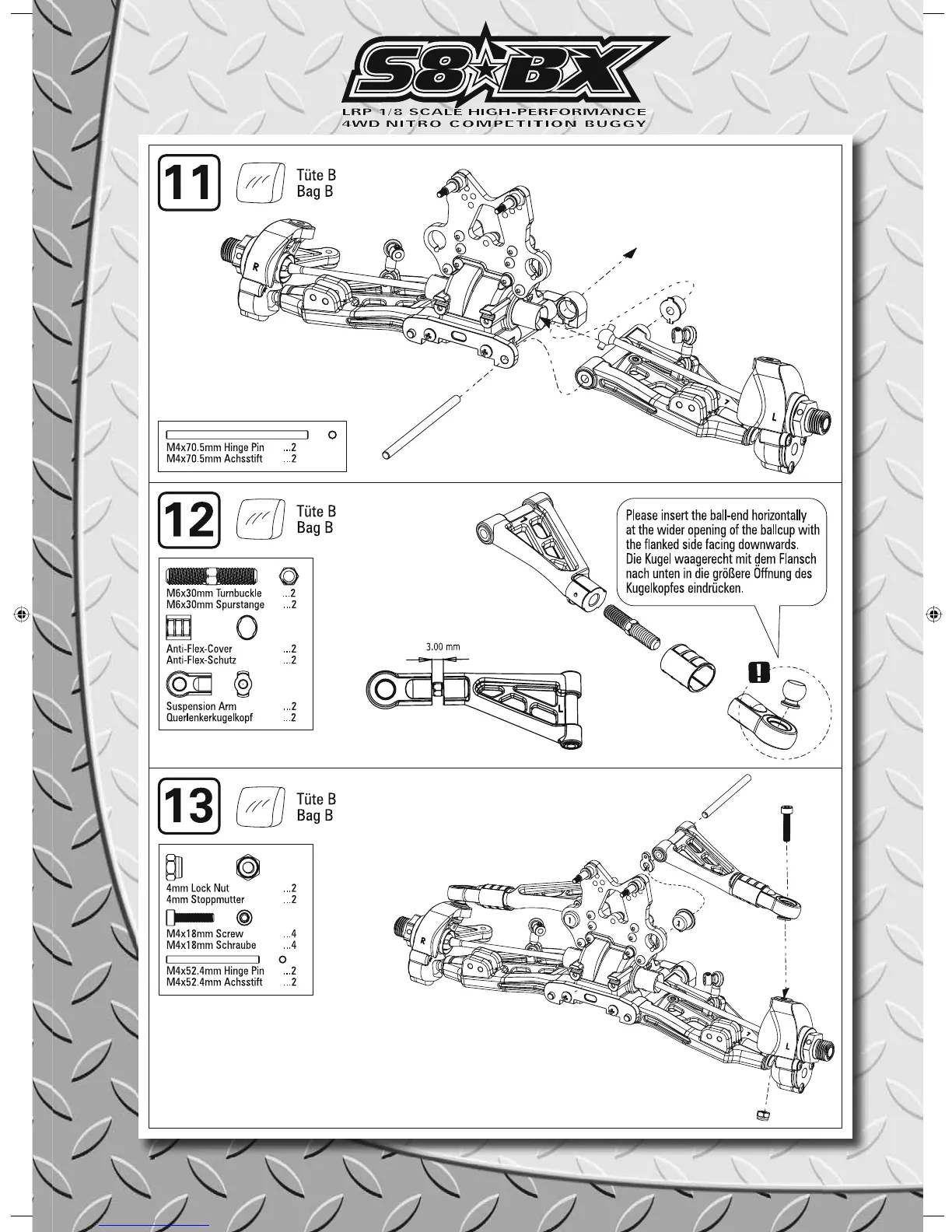 S8 BX
LRP 1/8 SCALE HIGH-PERFORMANCE
4WD NITRO COMPETITION BUGGY

11

Tüte B
Bag B

R

L

M4x70.5mm Hinge Pin ...2
M4x70.5mm Achsstift ...2

12

Tüte B
Bag B

M6x30mm Turnbuckle ...2
M6x30mm Spurstange ...2

Anti-Flex-Cover ...2
Anti-Flex-Schutz ...2

Suspension Arm ...2
Querlenkerkugelkopf ...2

3.00 mm

L

Please insert the ball-end horizontally at the wider opening of the ballcup with the flanked side facing downwards.
Die Kugel waagerecht mit dem Flansch nach unten in die größere Öffnung des Kugelkopfes eindrücken.

!

13

Tüte B
Bag B

4mm Lock Nut ...2
4mm Stoppmutter ...2

M4x18mm Screw ...4
M4x18mm Schraube ...4

M4x52.4mm Hinge Pin ...2
M4x52.4mm Achsstift ...2

R

L