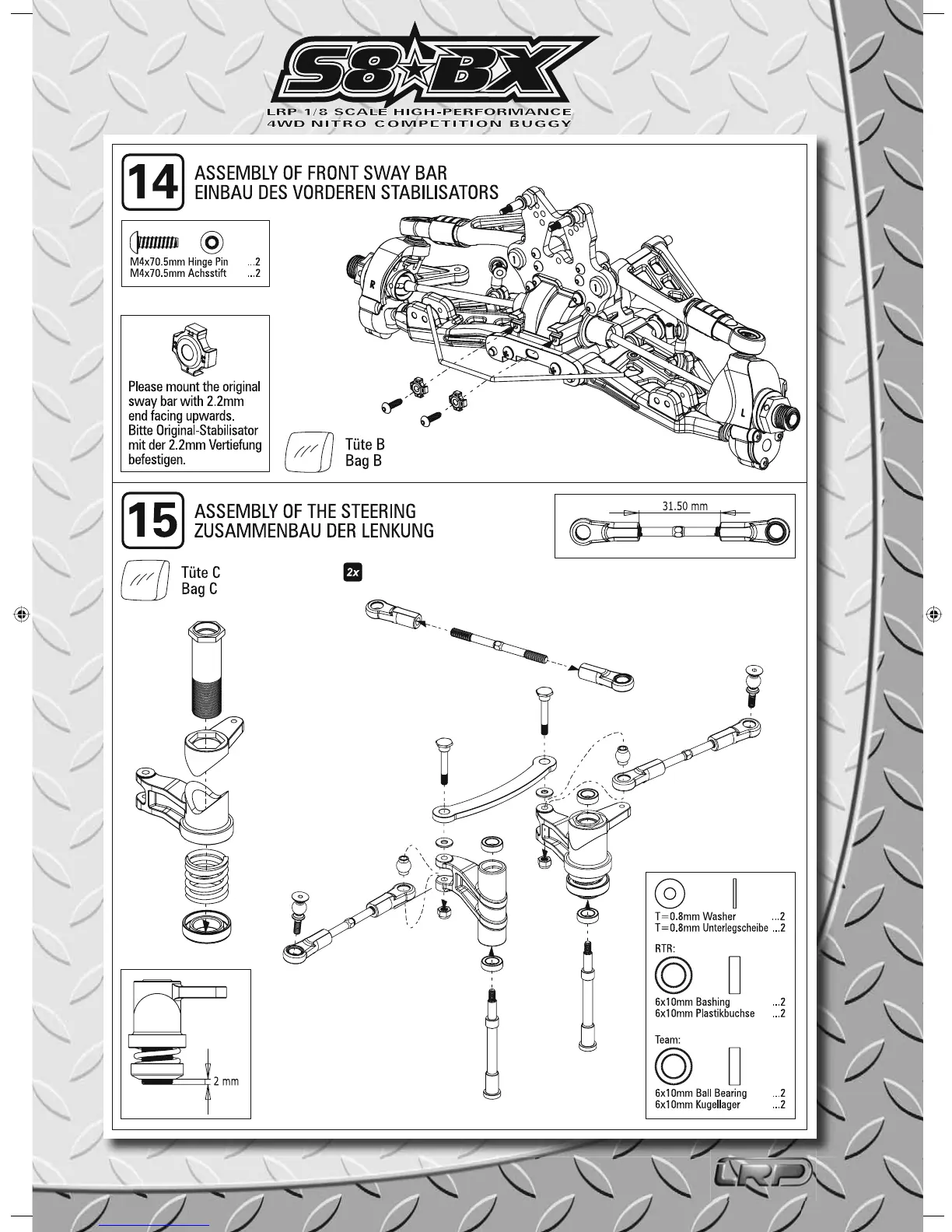 S8★BX

LRP 1/8 SCALE HIGH-PERFORMANCE
4WD NITRO COMPETITION BUGGY

14

ASSEMBLY OF FRONT SWAY BAR
EINBAU DES VORDEREN STABILISATORS

M4x70.5mm Hinge Pin ...2
M4x70.5mm Achsstift ...2

Please mount the original sway bar with 2.2mm end facing upwards.
Bitte Original-Stabilisator mit der 2.2mm Vertiefung befestigen.

Tüte B
Bag B

R

L

15

ASSEMBLY OF THE STEERING
ZUSAMMENBAU DER LENKUNG

31.50 mm

Tüte C
Bag C

2x

2 mm

T=0.8mm Washer ...2
T=0.8mm Unterlegscheibe ...2

RTR:

6x10mm Bashing ...2
6x10mm Plastikbuchse ...2

Team:

6x10mm Ball Bearing ...2
6x10mm Kugellager ...2

LRP