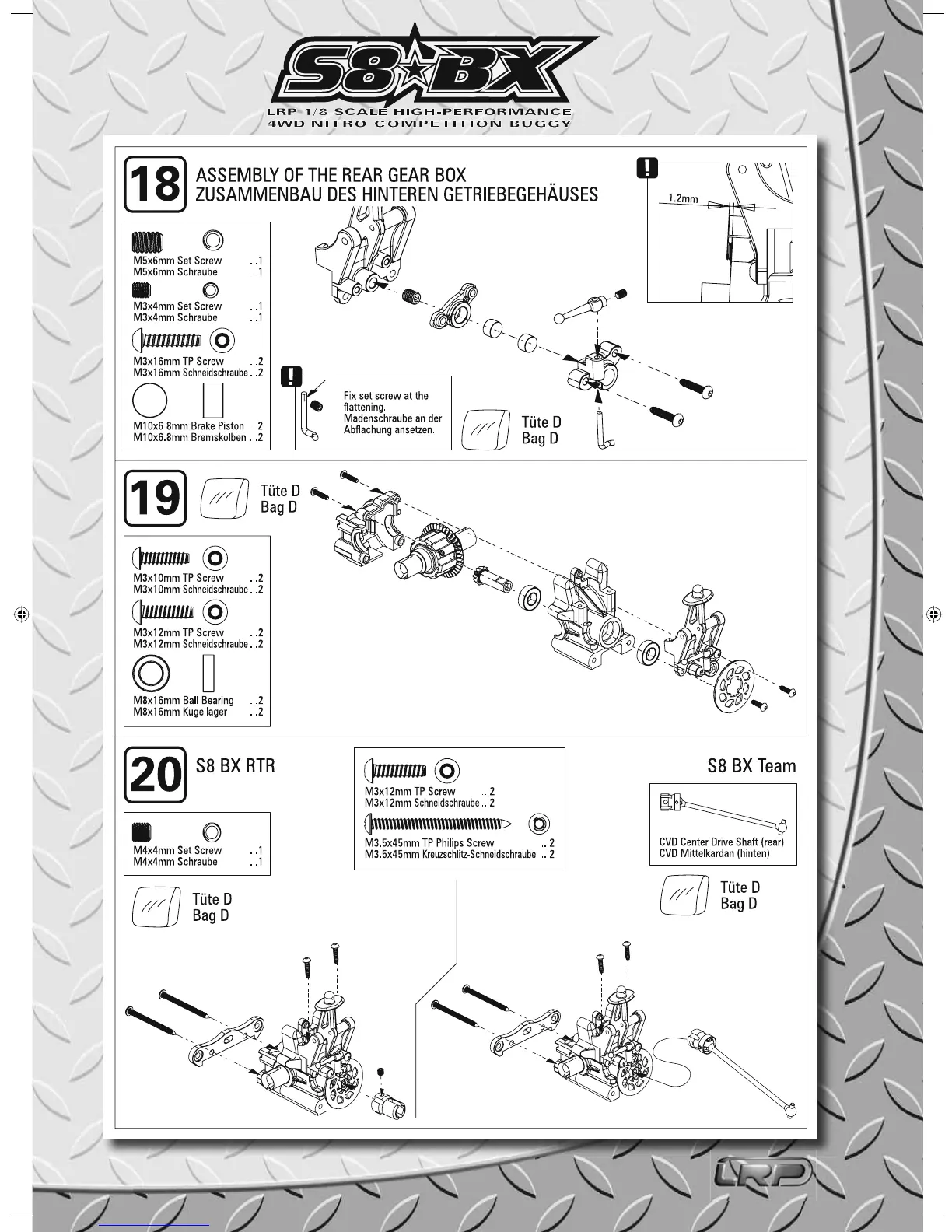 S8★BX
LRP 1/8 SCALE HIGH-PERFORMANCE
4WD NITRO COMPETITION BUGGY

18
ASSEMBLY OF THE REAR GEAR BOX
ZUSAMMENBAU DES HINTEREN GETRIEBEGEHÄUSES

!
1.2mm

M5x6mm Set Screw ...1
M5x6mm Schraube ...1
M3x4mm Set Screw ...1
M3x4mm Schraube ...1
M3x16mm TP Screw ...2
M3x16mm Schneidschraube ...2
M10x6.8mm Brake Piston ...2
M10x6.8mm Bremskolben ...2

!
Fix set screw at the flattening.
Madenschraube an der Abflachung ansetzen.

Tüte D
Bag D

19
Tüte D
Bag D

M3x10mm TP Screw ...2
M3x10mm Schneidschraube ...2
M3x12mm TP Screw ...2
M3x12mm Schneidschraube ...2
M8x16mm Ball Bearing ...2
M8x16mm Kugellager ...2

20
S8 BX RTR

M4x4mm Set Screw ...1
M4x4mm Schraube ...1

Tüte D
Bag D

M3x12mm TP Screw ...2
M3x12mm Schneidschraube ...2
M3.5x45mm TP Philips Screw ...2
M3.5x45mm Kreuzschlitz-Schneidschraube ...2

S8 BX Team

CVD Center Drive Shaft (rear)
CVD Mittelkardan (hinten)

Tüte D
Bag D

LRP