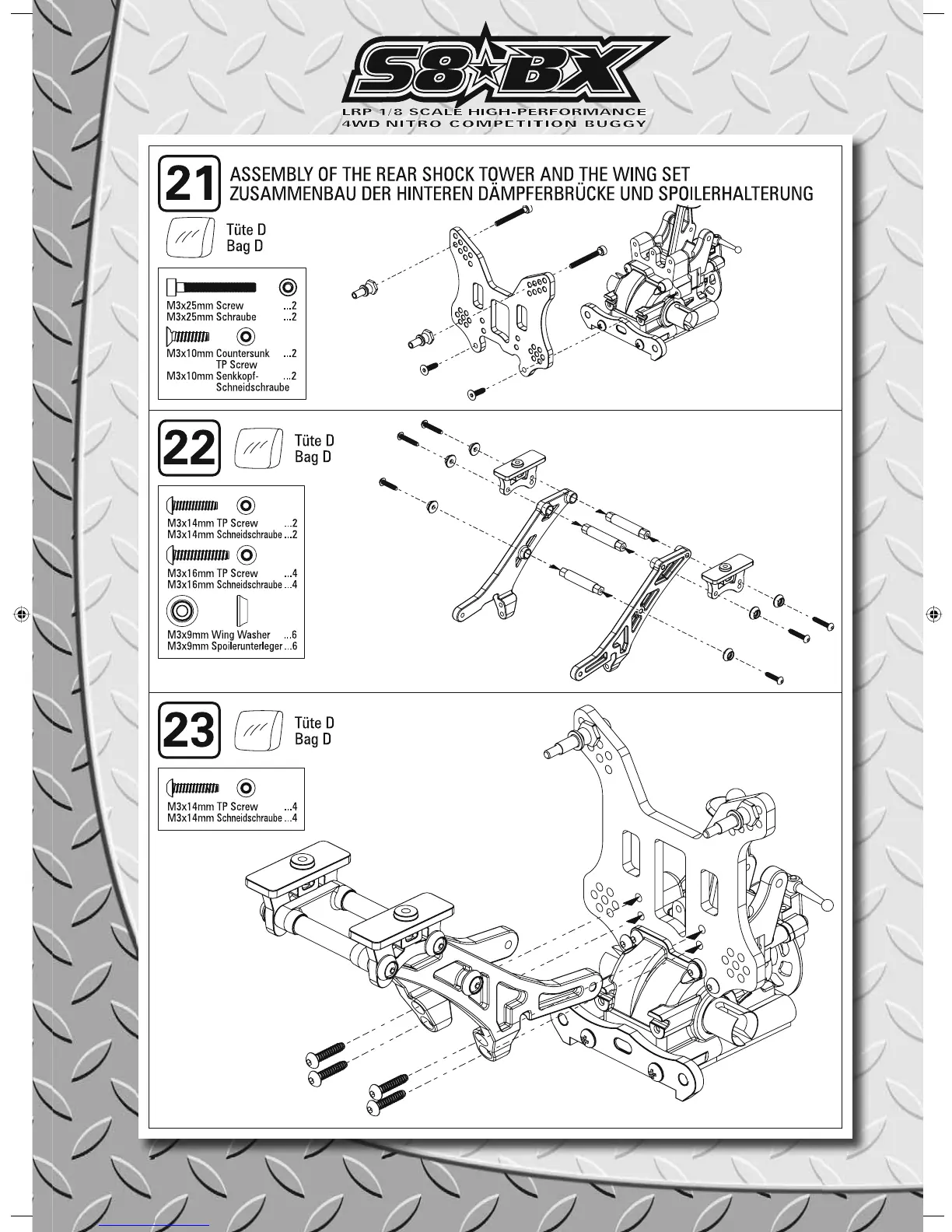 S8★BX
LRP 1/8 SCALE HIGH-PERFORMANCE
4WD NITRO COMPETITION BUGGY

21
ASSEMBLY OF THE REAR SHOCK TOWER AND THE WING SET
ZUSAMMENBAU DER HINTEREN DÄMPFERBRÜCKE UND SPOILERHALTERUNG

Tüte D
Bag D

M3x25mm Screw ...2
M3x25mm Schraube ...2

M3x10mm Countersunk TP Screw ...2
M3x10mm Senkkopf-Schneidschraube ...2

22
Tüte D
Bag D

M3x14mm TP Screw ...2
M3x14mm Schneidschraube ...2

M3x16mm TP Screw ...4
M3x16mm Schneidschraube ...4

M3x9mm Wing Washer ...6
M3x9mm Spoilerunterleger ...6

23
Tüte D
Bag D

M3x14mm TP Screw ...4
M3x14mm Schneidschraube ...4