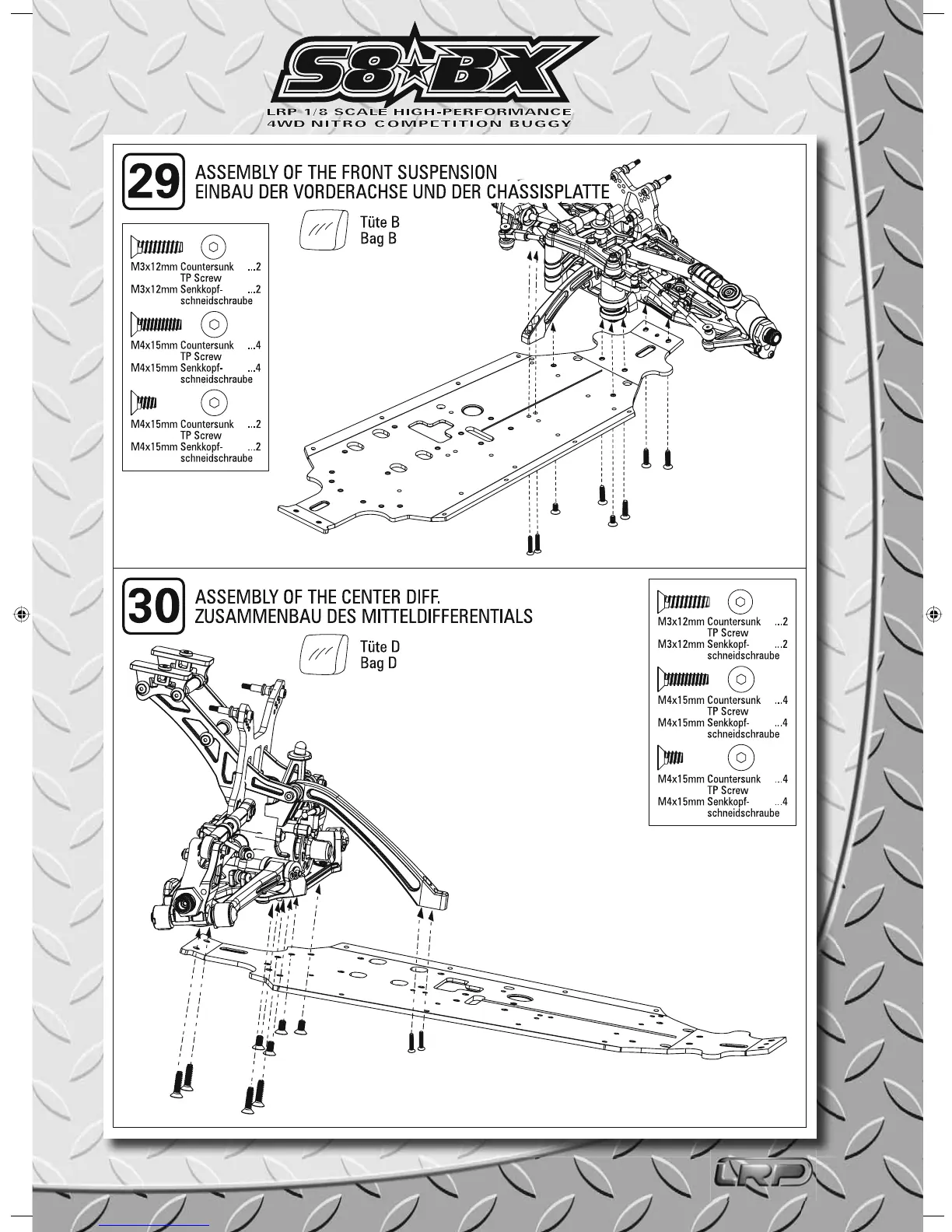 S8★BX
LRP 1/8 SCALE HIGH-PERFORMANCE
4WD NITRO COMPETITION BUGGY

29
ASSEMBLY OF THE FRONT SUSPENSION
EINBAU DER VORDERACHSE UND DER CHASSISPLATTE

Tüte B
Bag B

M3x12mm Countersunk TP Screw ...2
M3x12mm Senkkopf-schneidschraube ...2

M4x15mm Countersunk TP Screw ...4
M4x15mm Senkkopf-schneidschraube ...4

M4x15mm Countersunk TP Screw ...2
M4x15mm Senkkopf-schneidschraube ...2

30
ASSEMBLY OF THE CENTER DIFF.
ZUSAMMENBAU DES MITTELDIFFERENTIALS

Tüte D
Bag D

M3x12mm Countersunk TP Screw ...2
M3x12mm Senkkopf-schneidschraube ...2

M4x15mm Countersunk TP Screw ...4
M4x15mm Senkkopf-schneidschraube ...4

M4x15mm Countersunk TP Screw ...4
M4x15mm Senkkopf-schneidschraube ...4

LRP