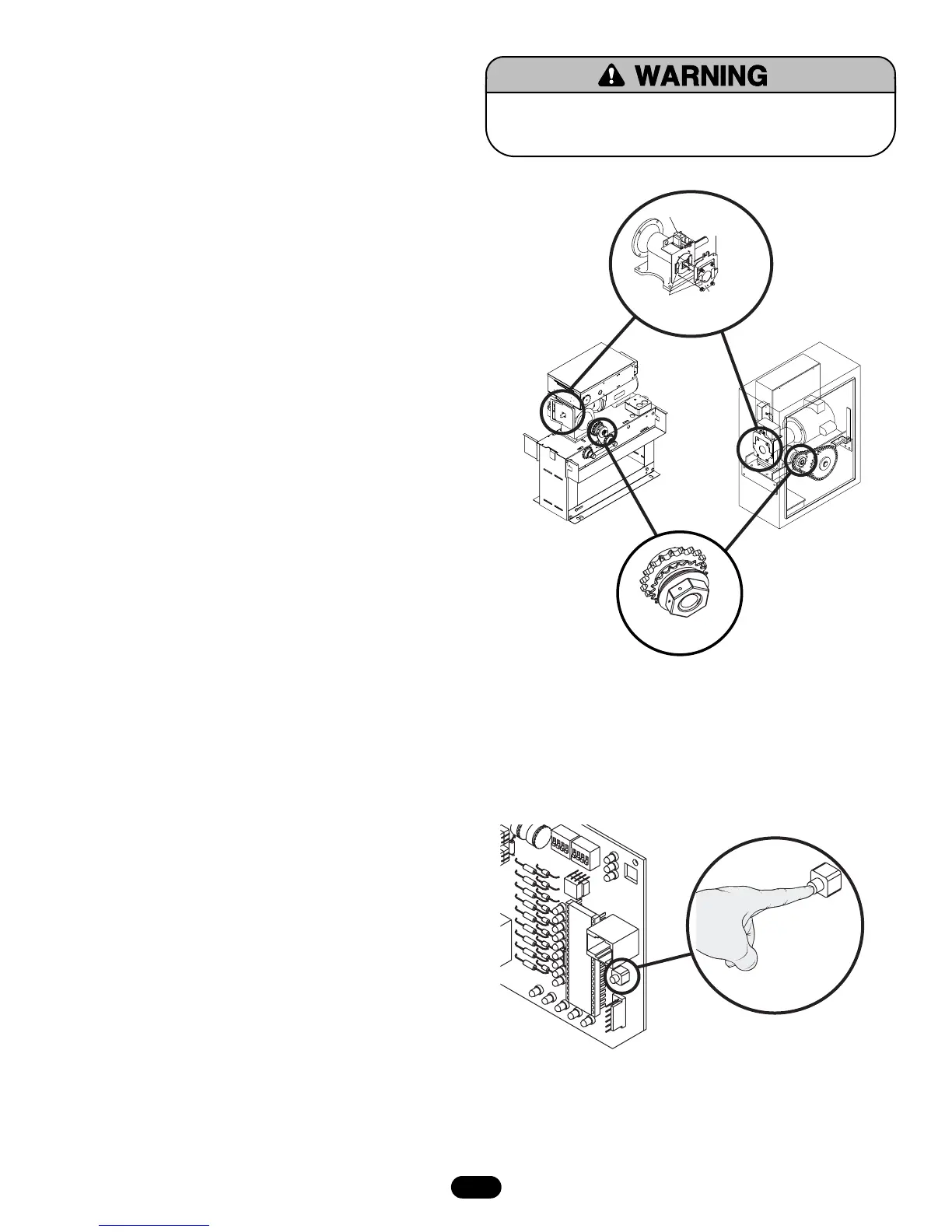 WARNING