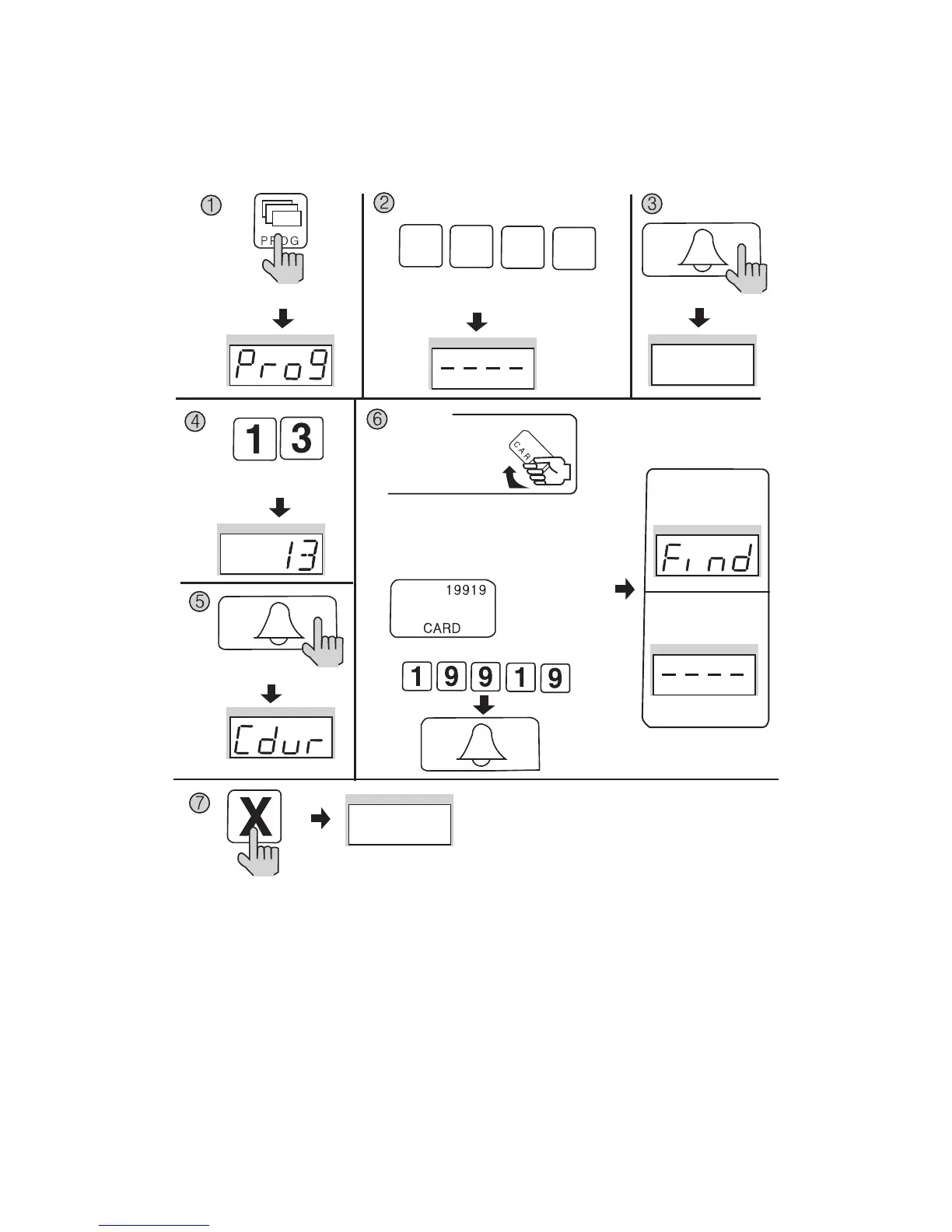 ①
PROG
Prog

②
----

③

④
1 3
13

⑤
Cdur

⑥
CARD
19919
CARD
1 9 9 1 9
Find
----

⑦
X