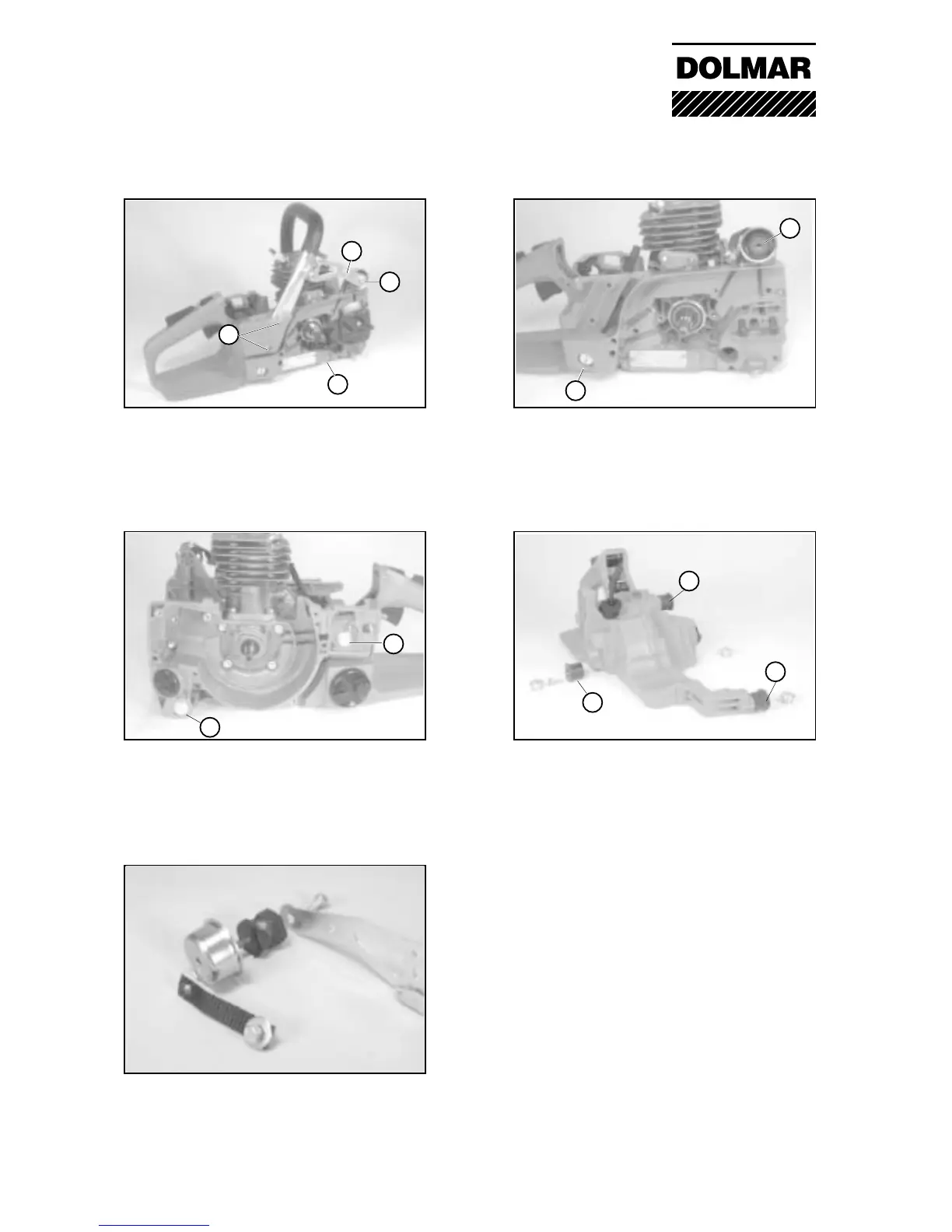 DOLMAR