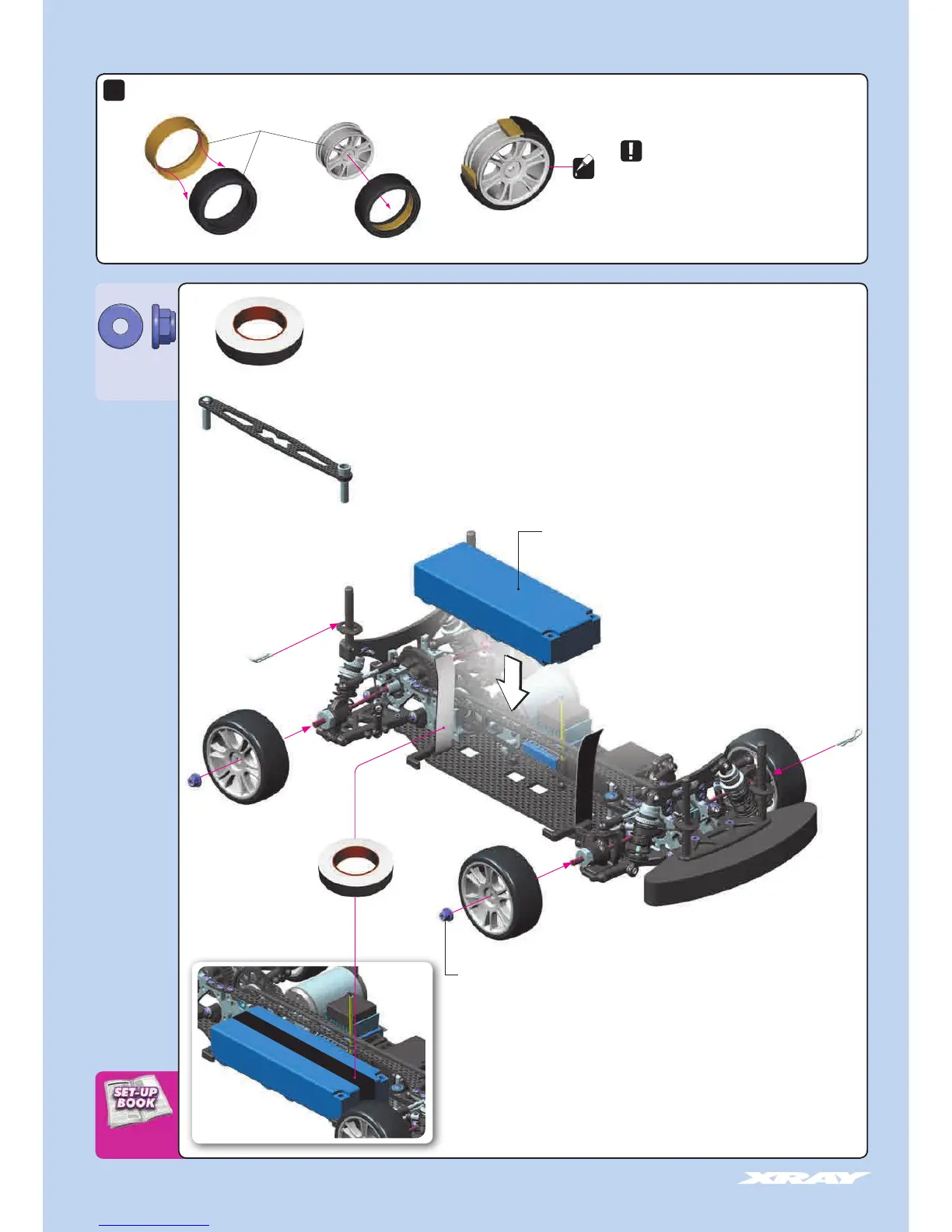 SET-UP BOOK

XRAY