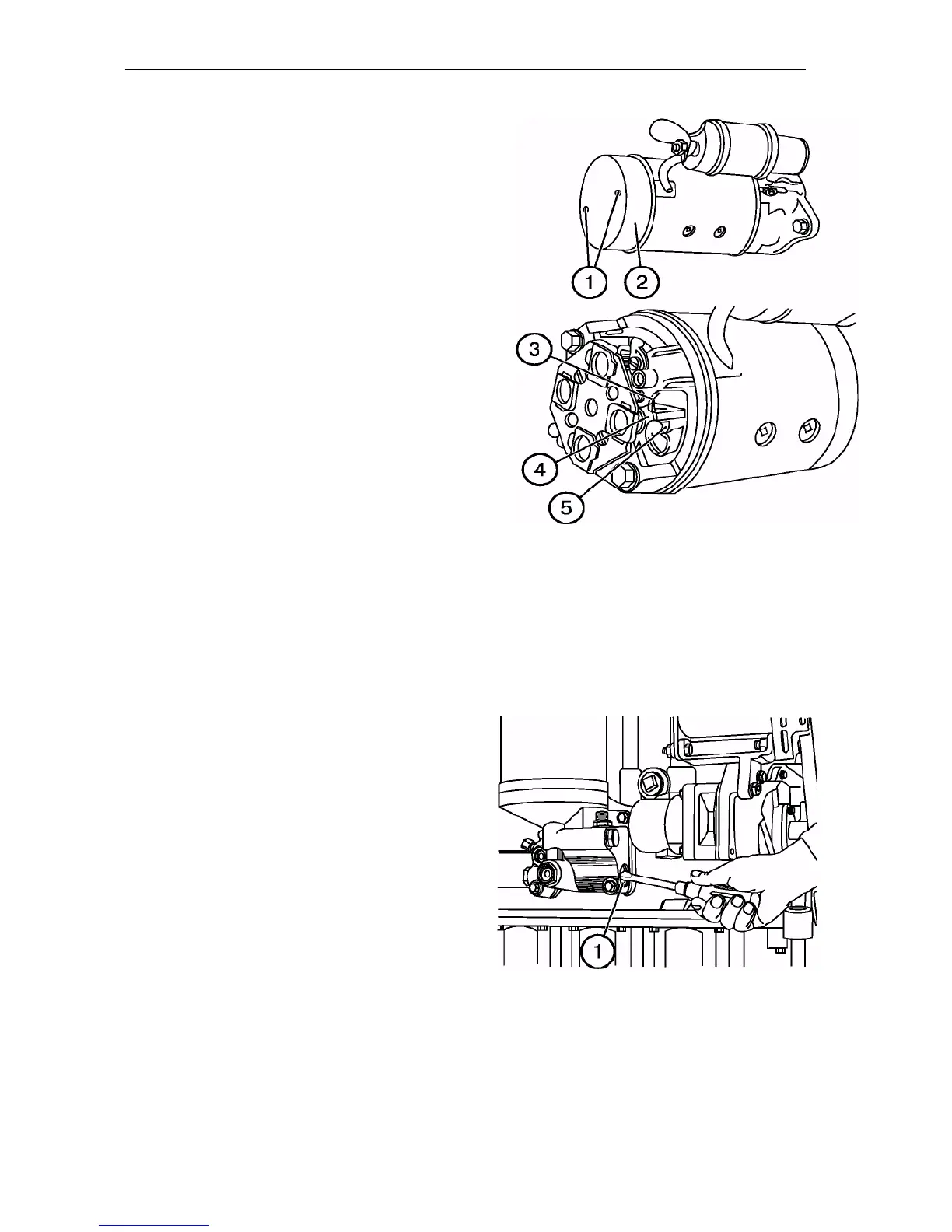 1
2
3
4
5
1