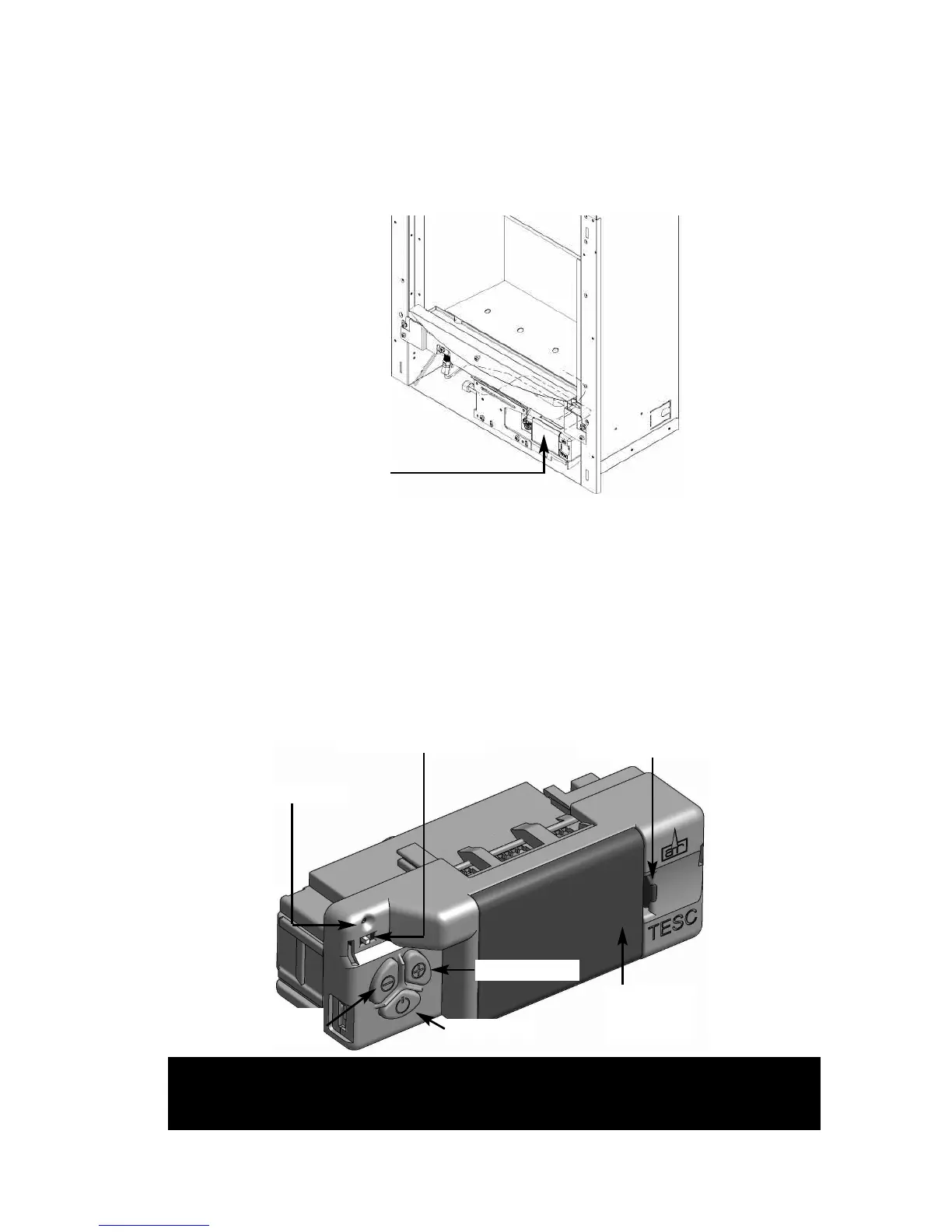 TESC