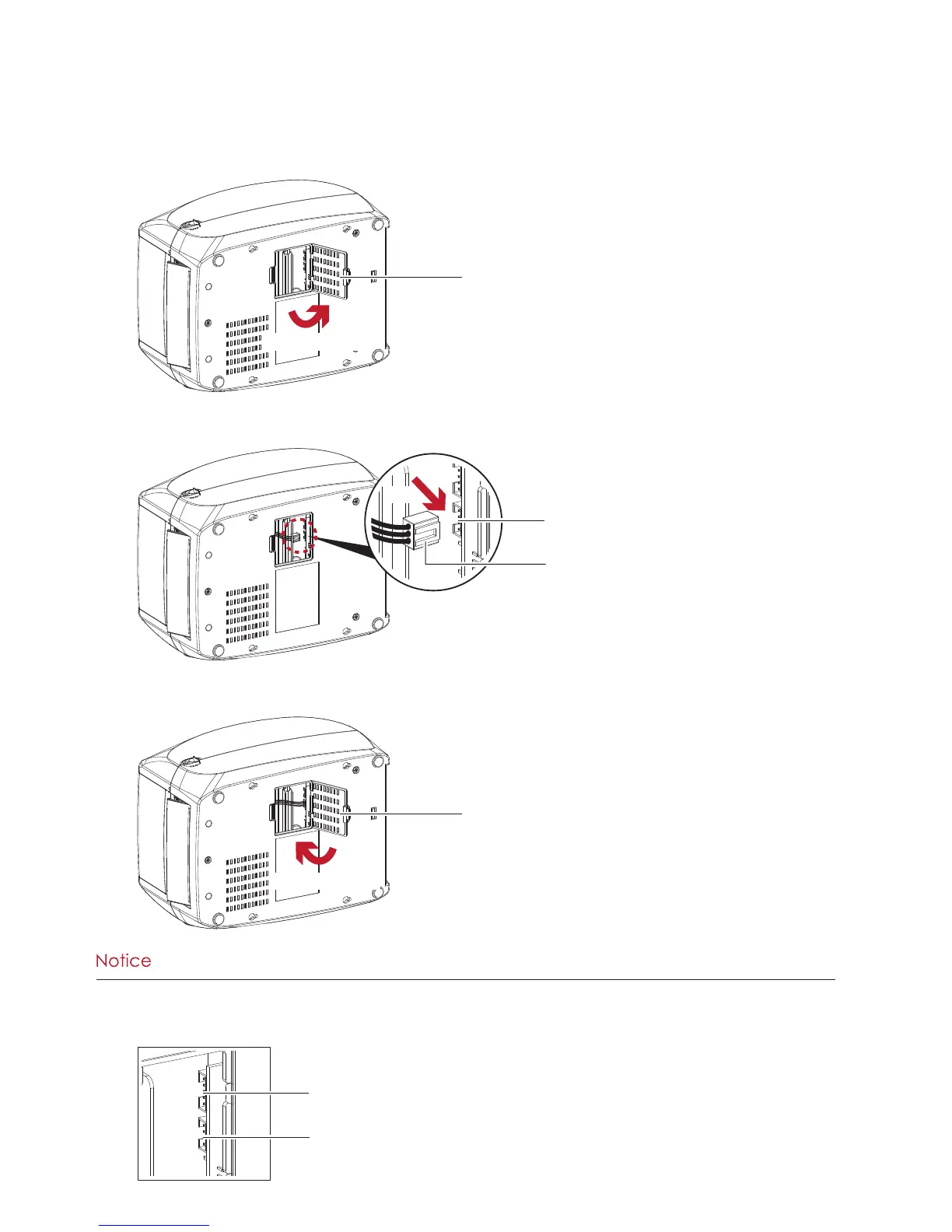 Notice