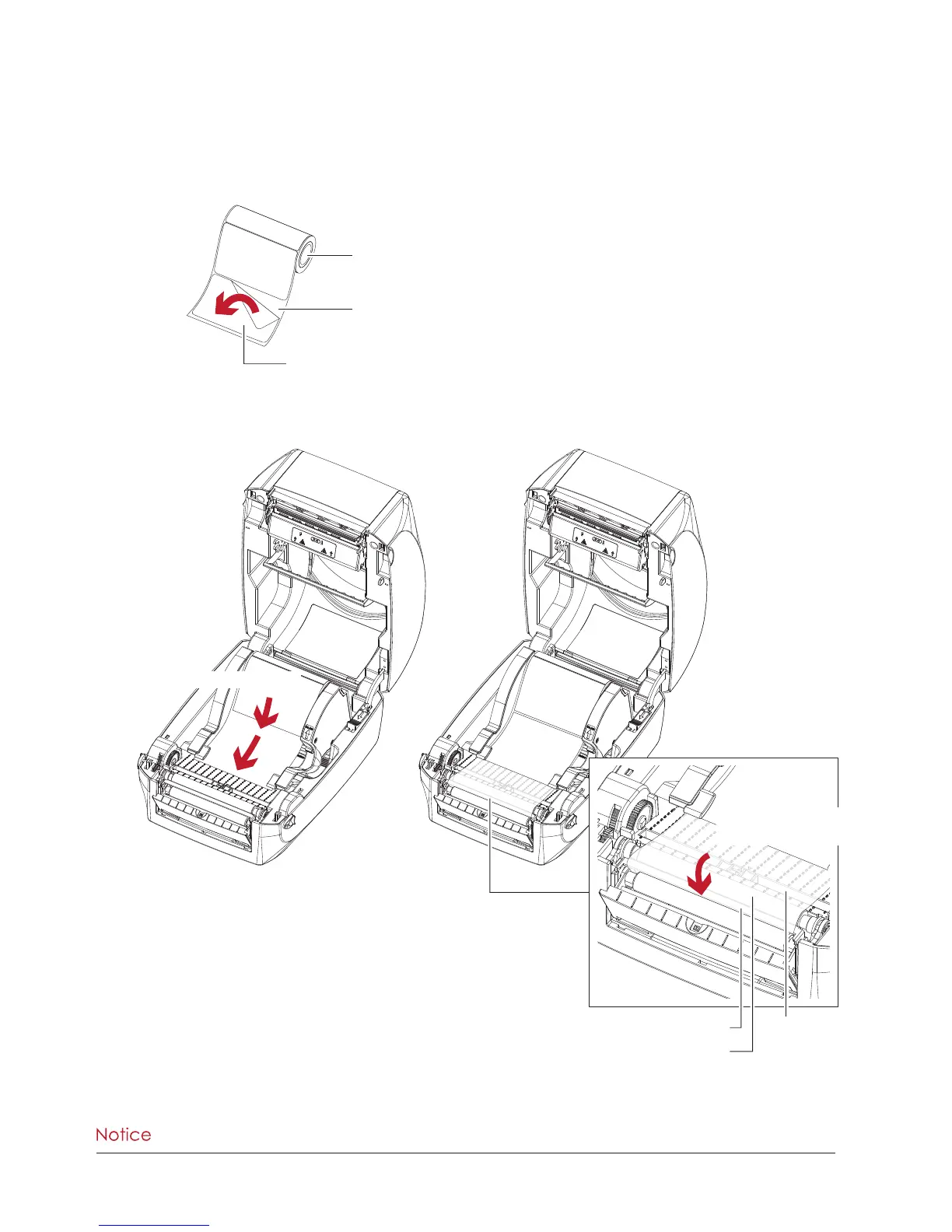 Notice