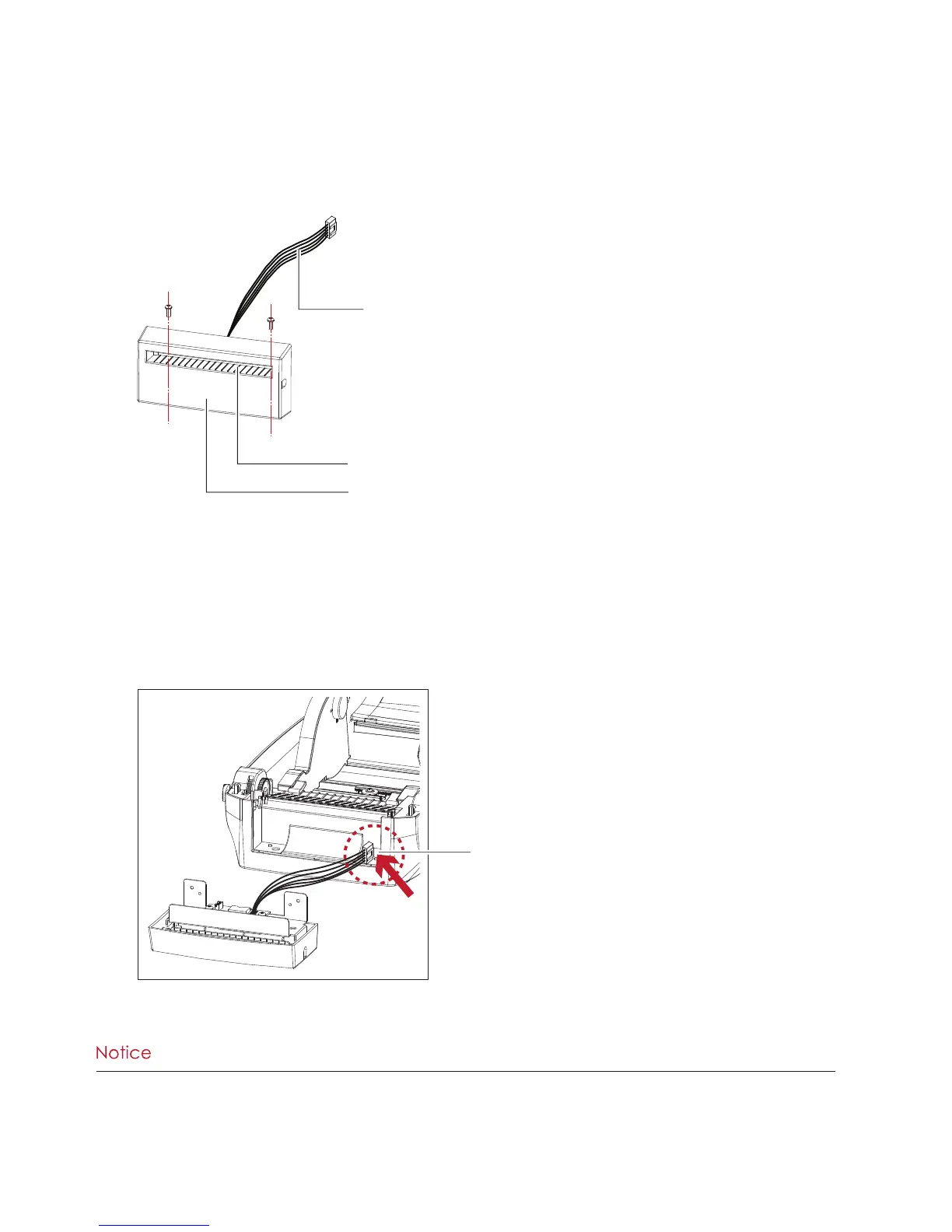 Notice