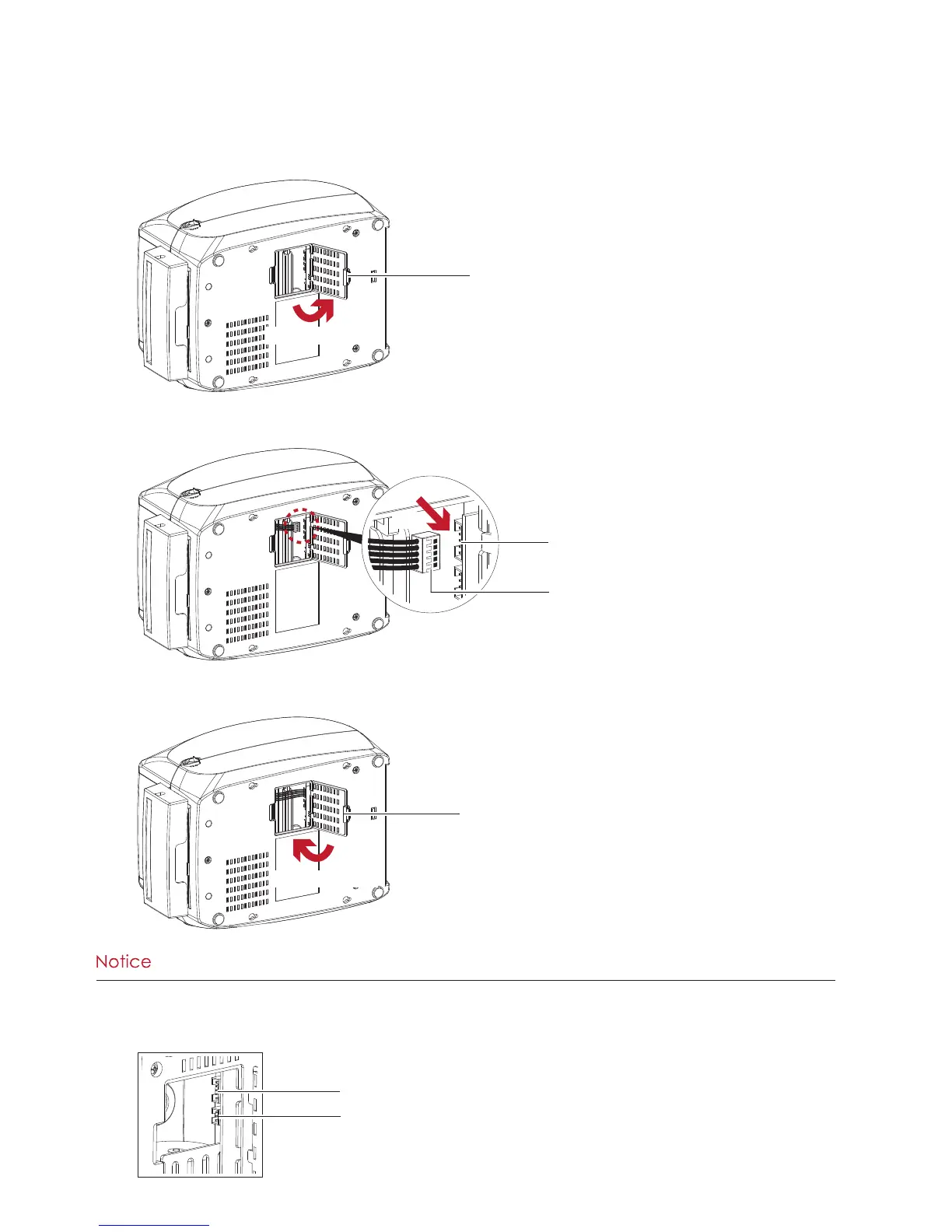 Notice