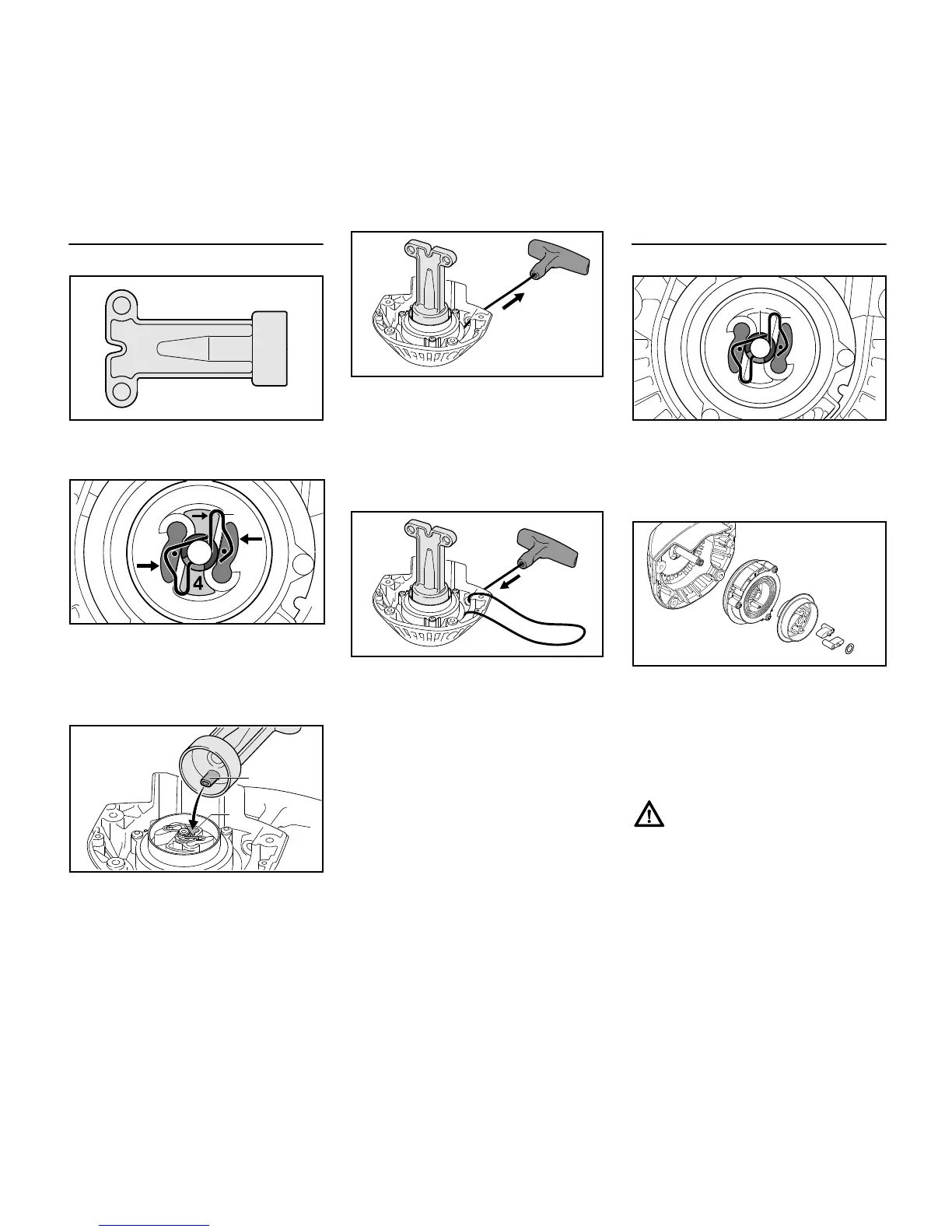 4