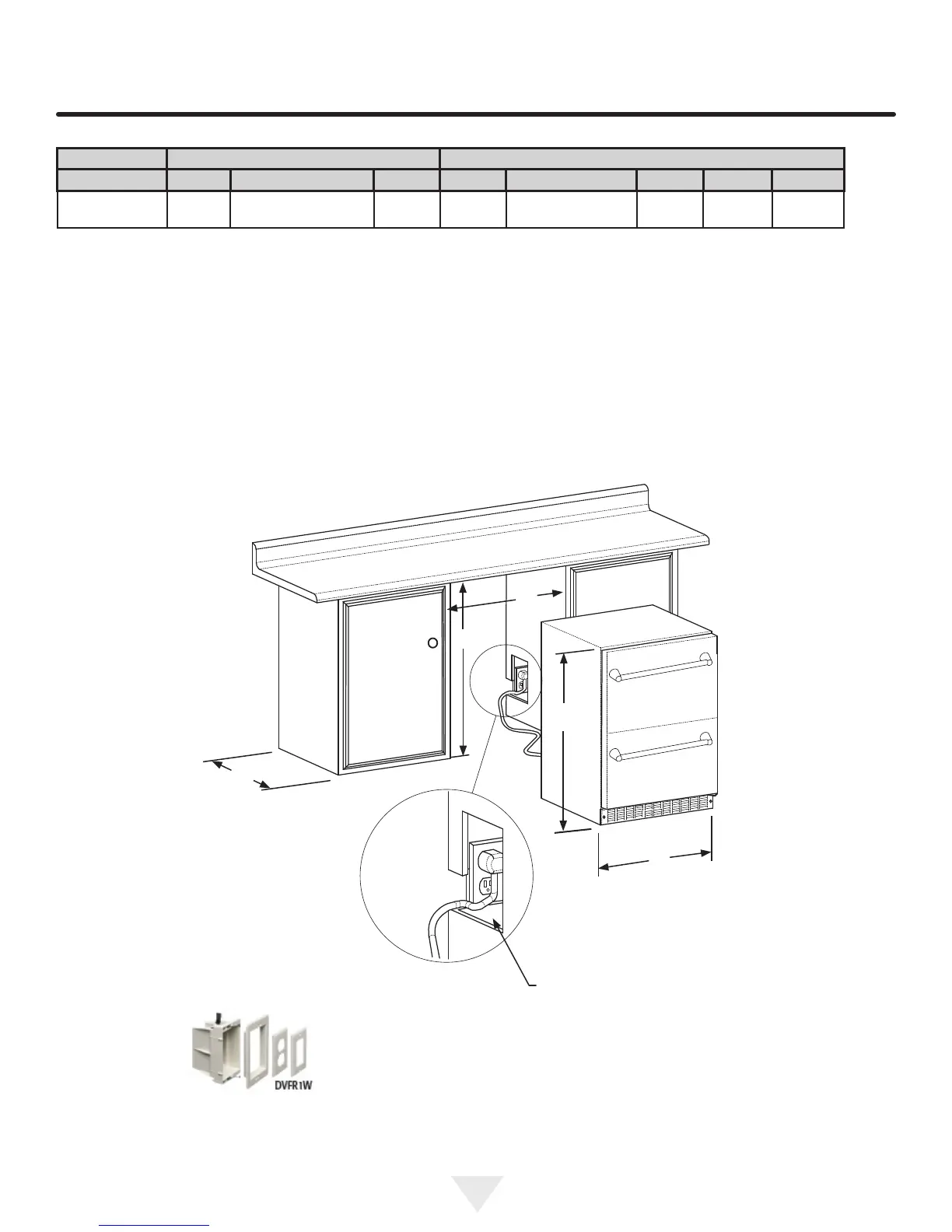 DVFR1W