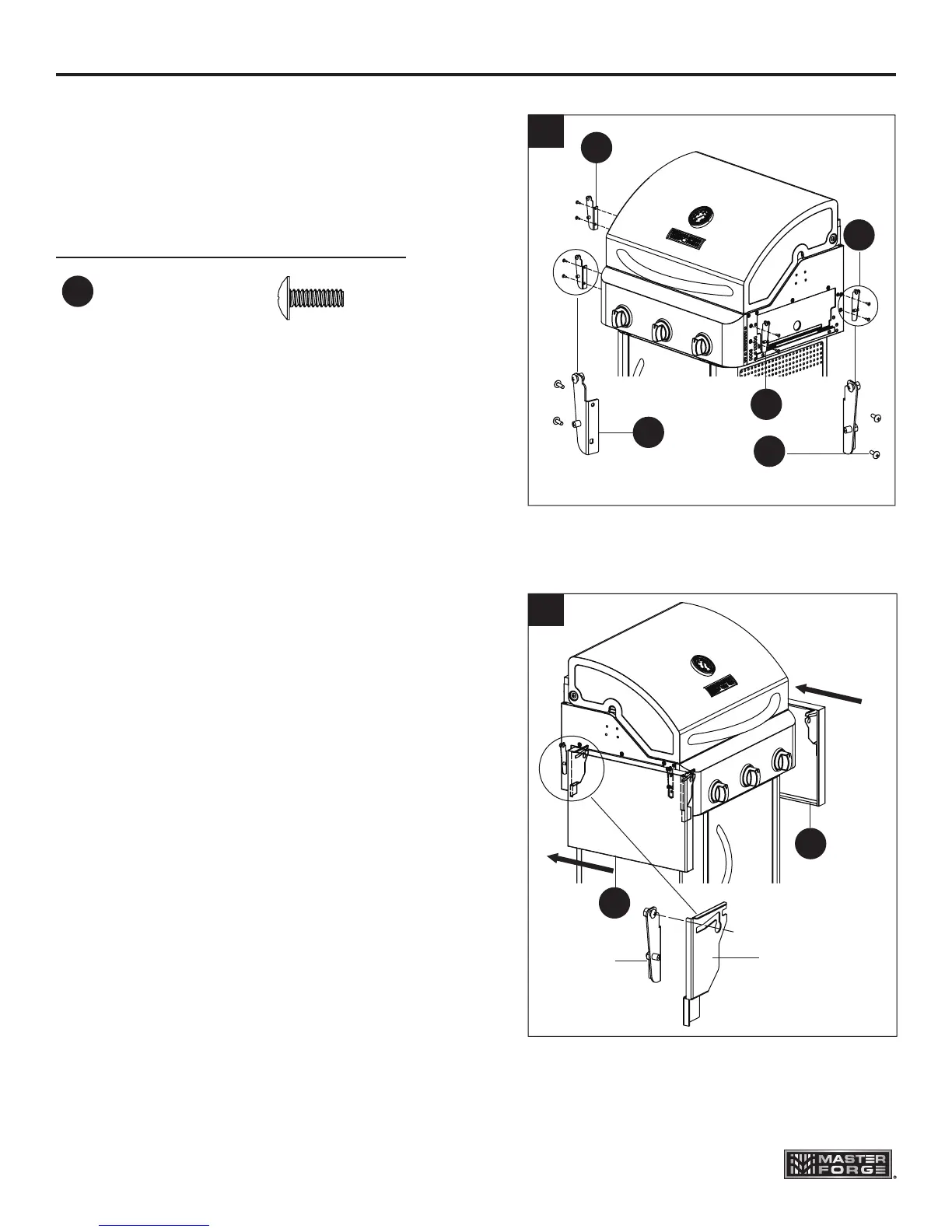 MASTER FORGE