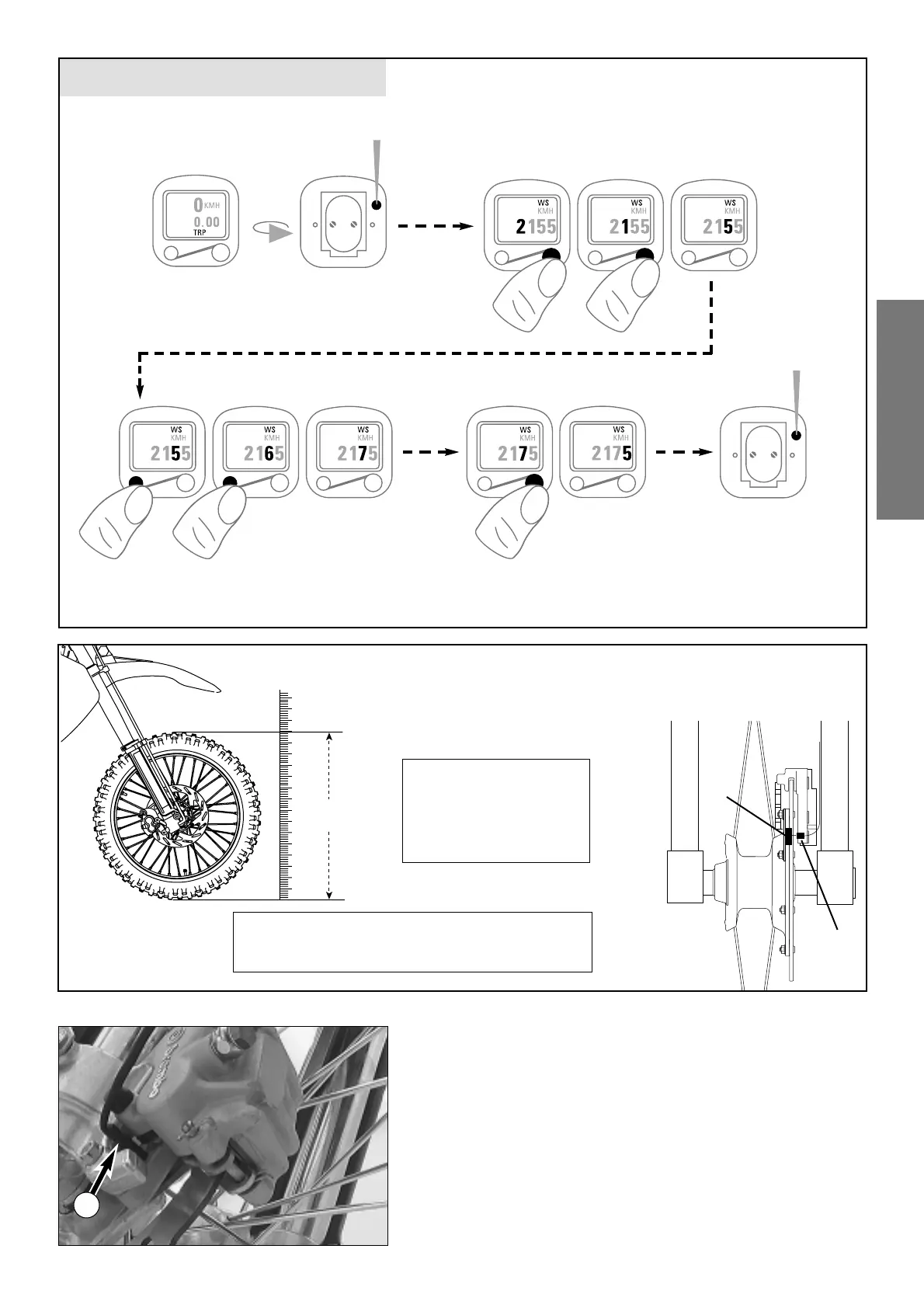 0 KMH
0.00
TRP

WS
KMH
2155

WS
KMH
2155

WS
KMH
2155

WS
KMH
2155

WS
KMH
2165

WS
KMH
2175

WS
KMH
2175

WS
KMH
2175