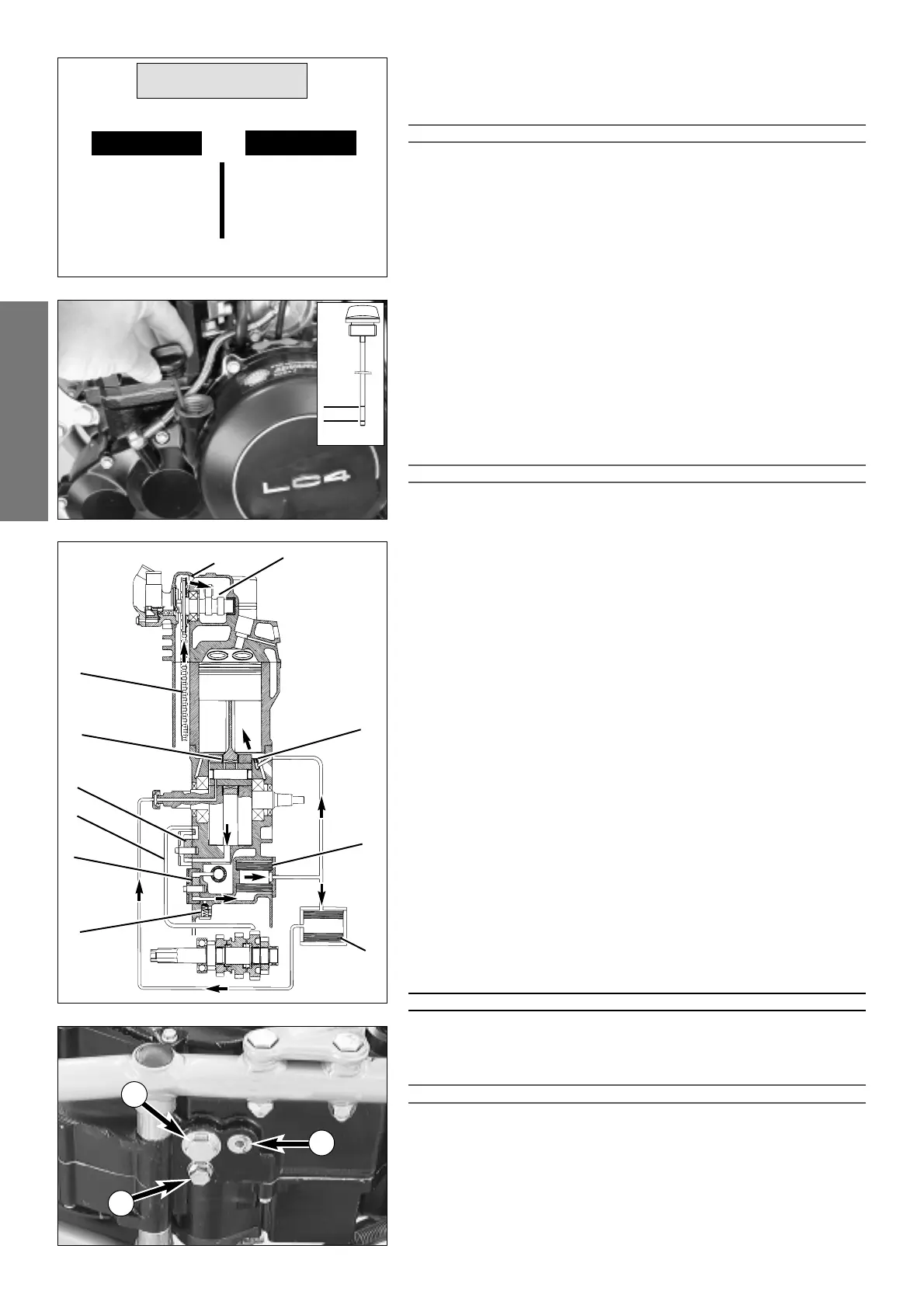 LC4