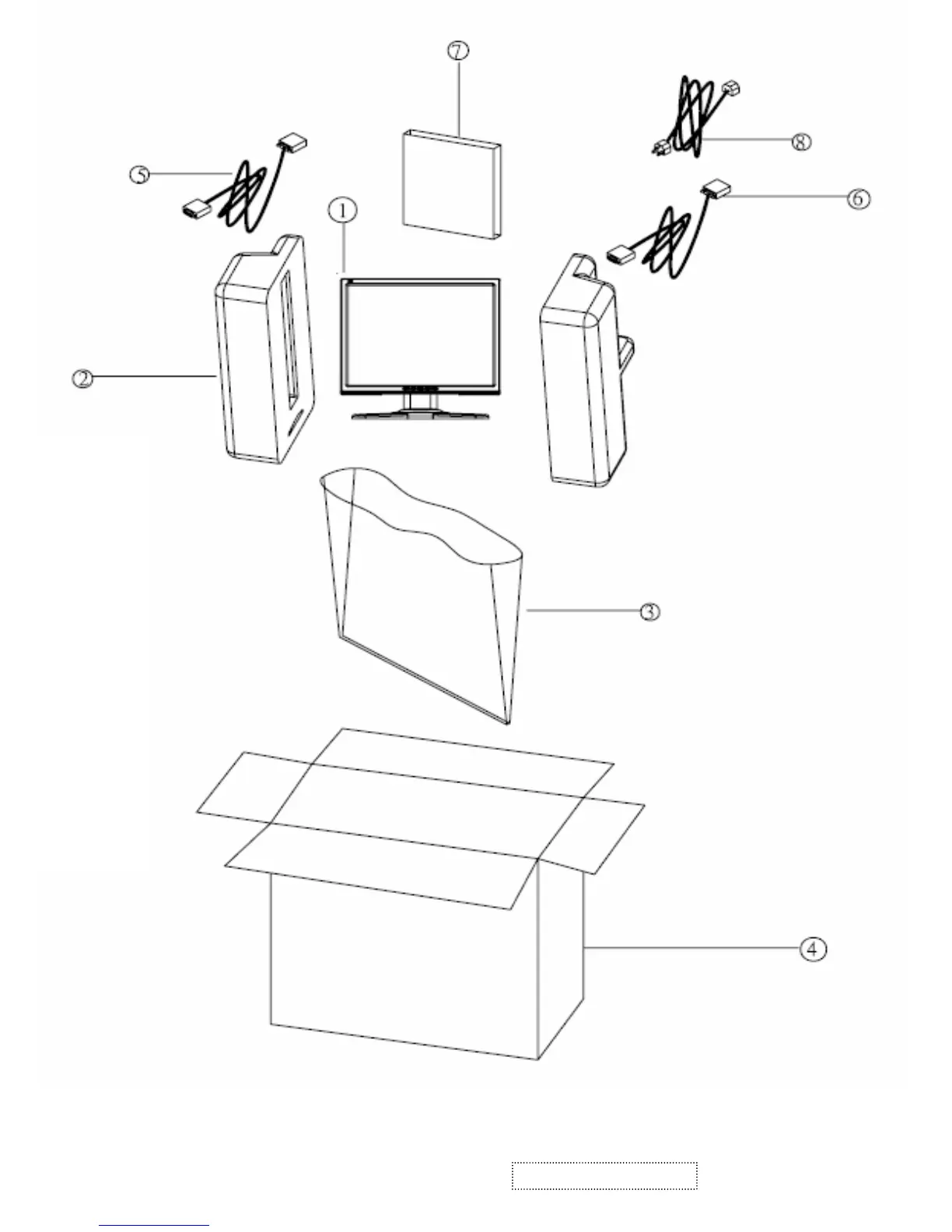 ⑦
⑧
⑤
⑥
①
②
③
④