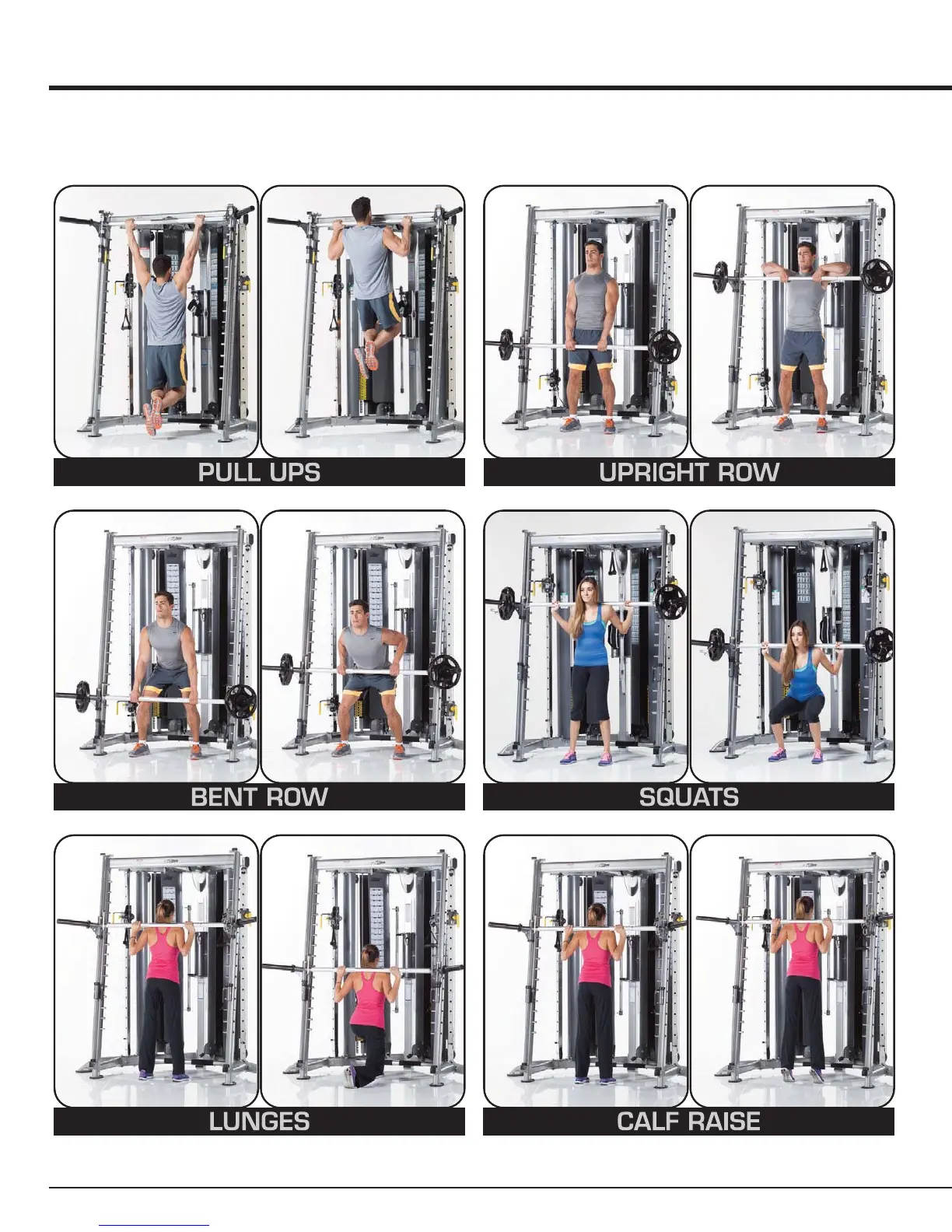 PULL UPS

UPRIGHT ROW

BENT ROW

SQUATS

LUNGES

CALF RAISE