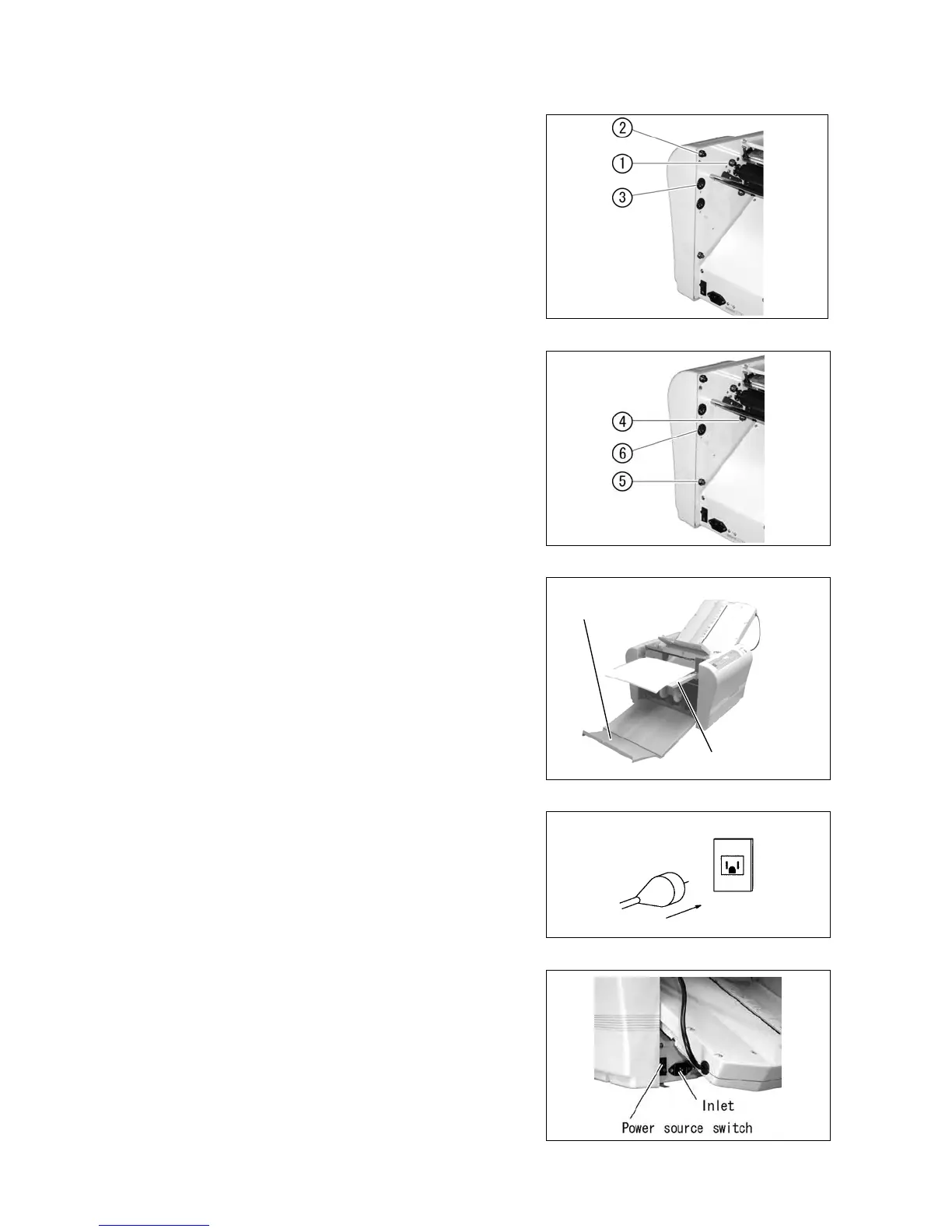 ②
①
③

④
⑥
⑤

Inlet
Power source switch