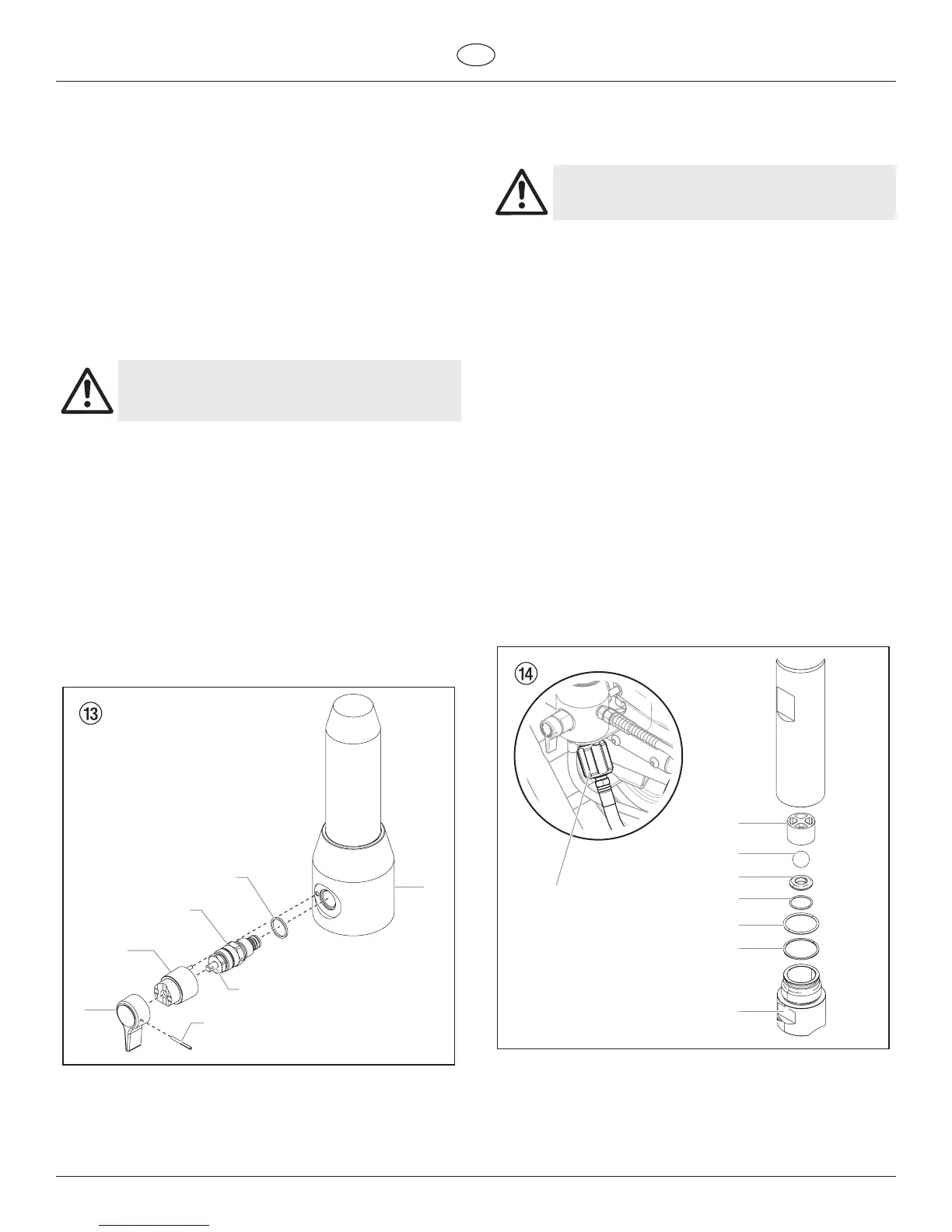 ⑬

⑭