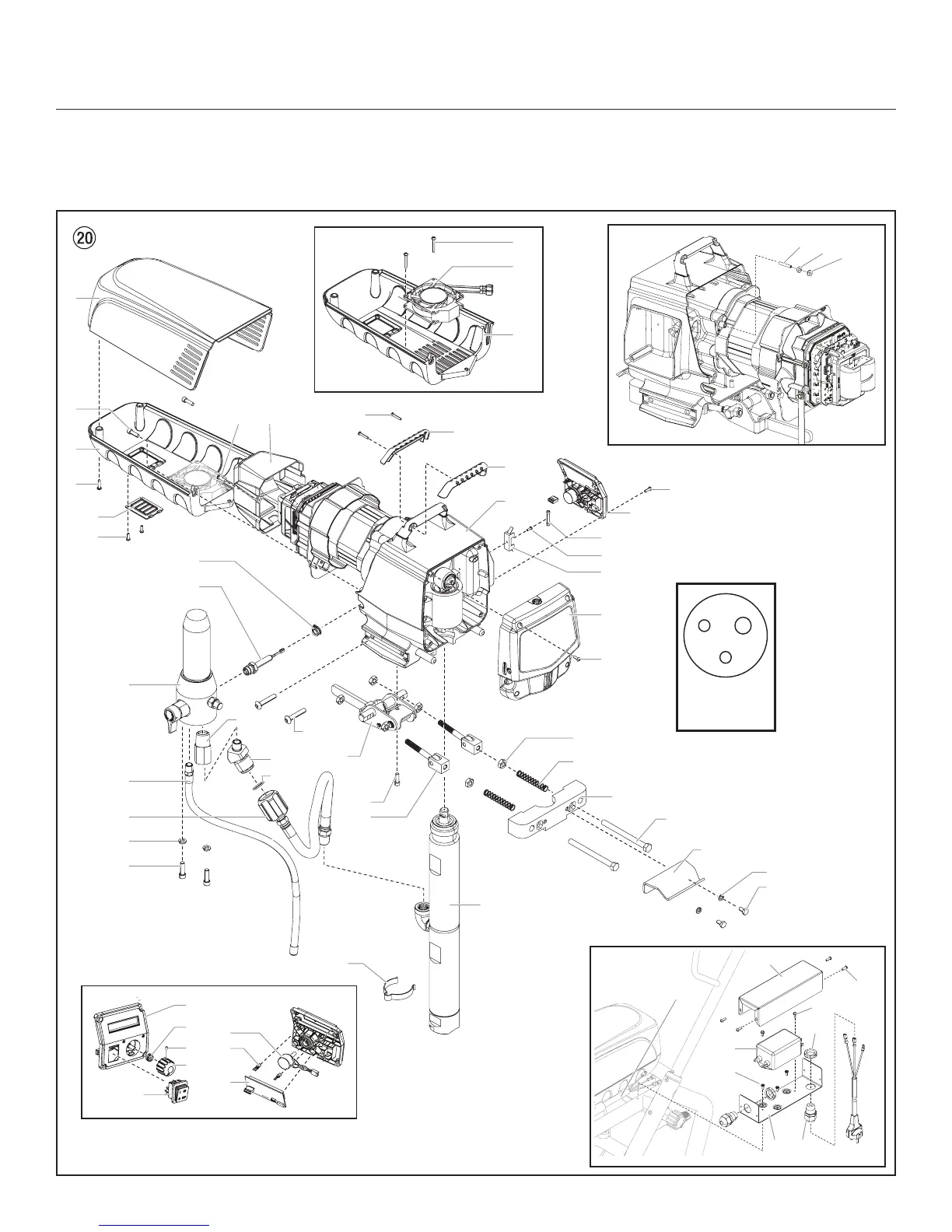 ⑳