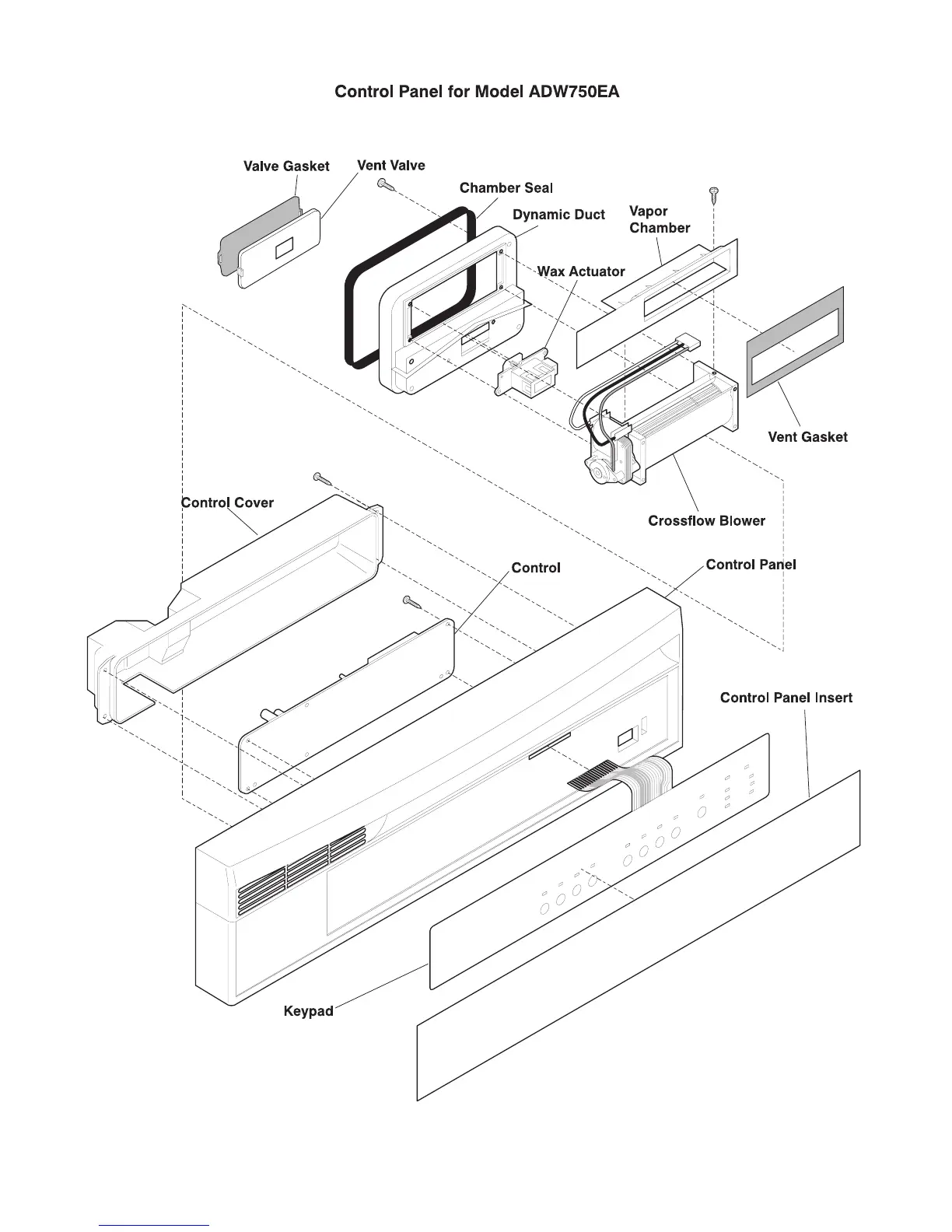 Control Panel for Model ADW750EA

Valve Gasket

Vent Valve

Chamber Seal

Dynamic Duct

Vapor Chamber

Wax Actuator

Vent Gasket

Crossflow Blower

Control Cover

Control

Control Panel

Control Panel Insert

Keypad