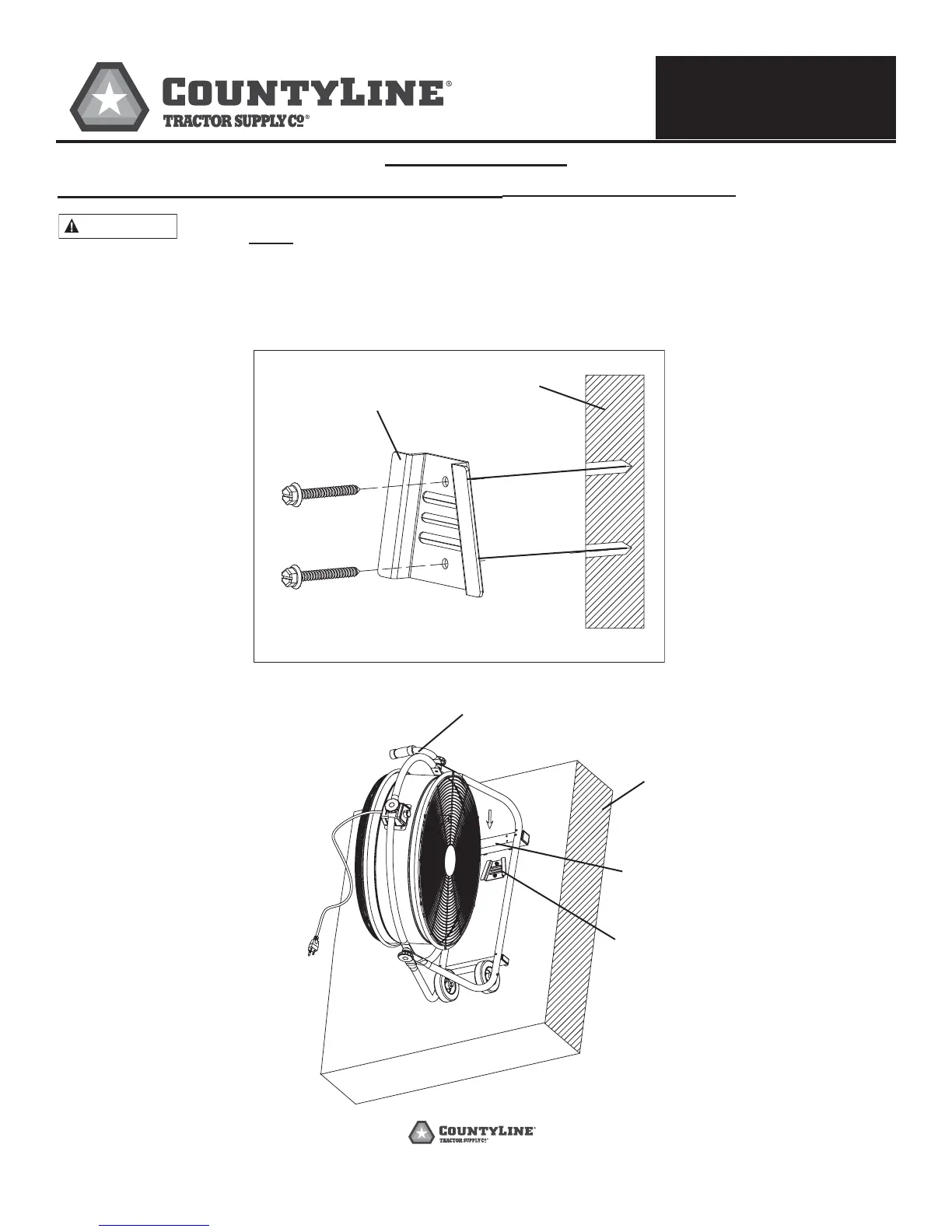 COUNTYLINE®
TRACTOR SUPPLY Co®

COUNTYLINE®
TRACTOR SUPPLY Co®