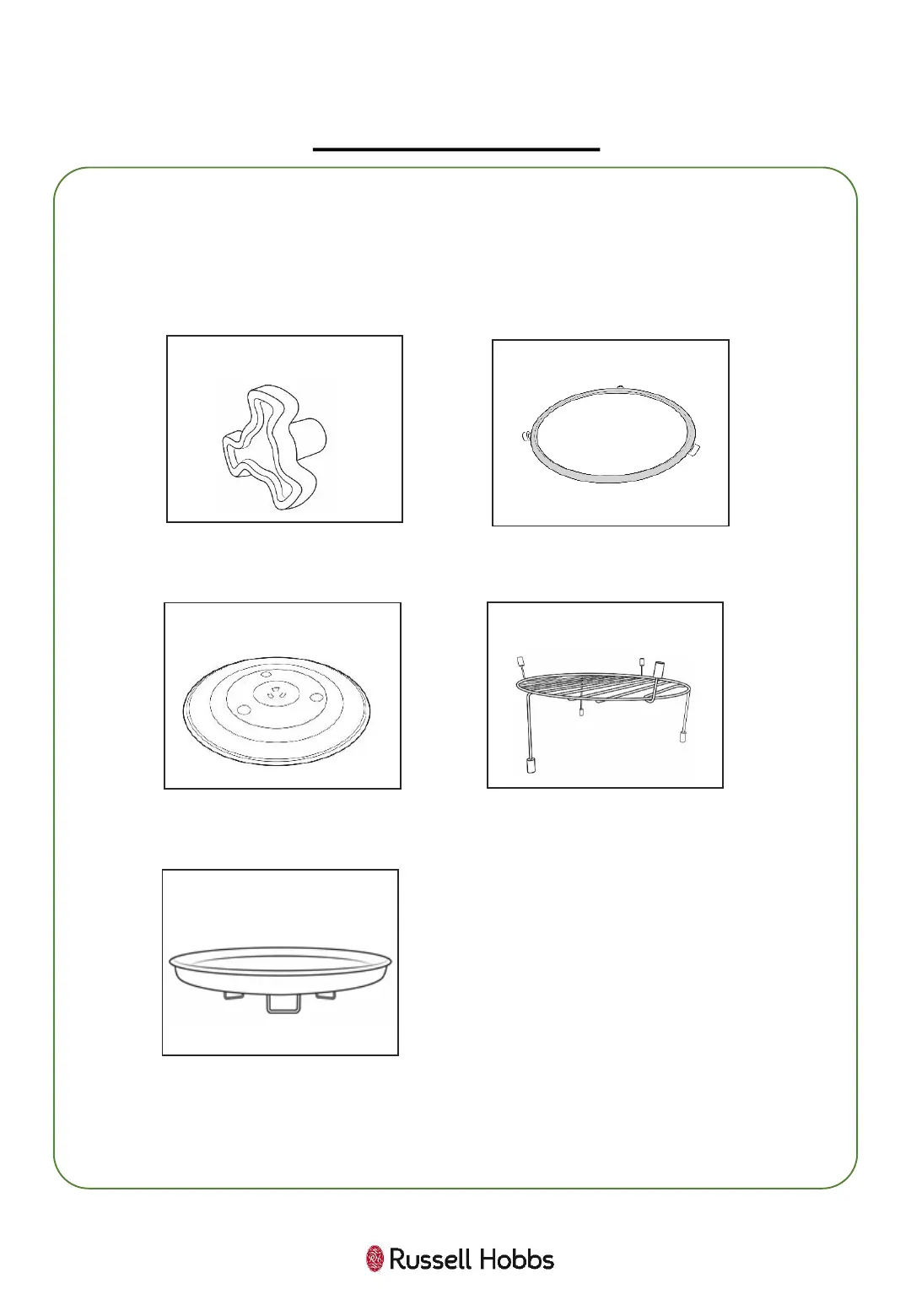 Russell Hobbs