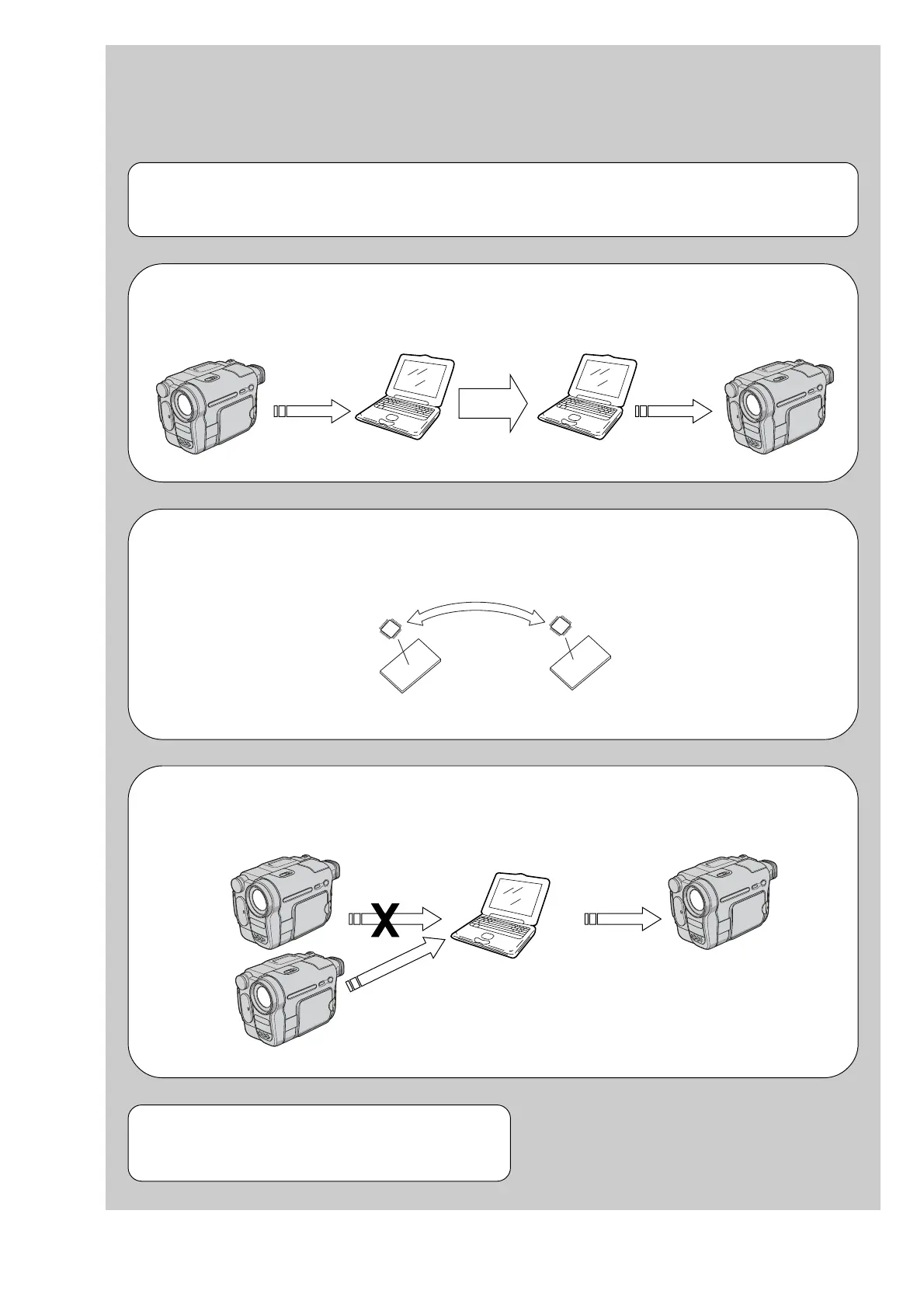 X