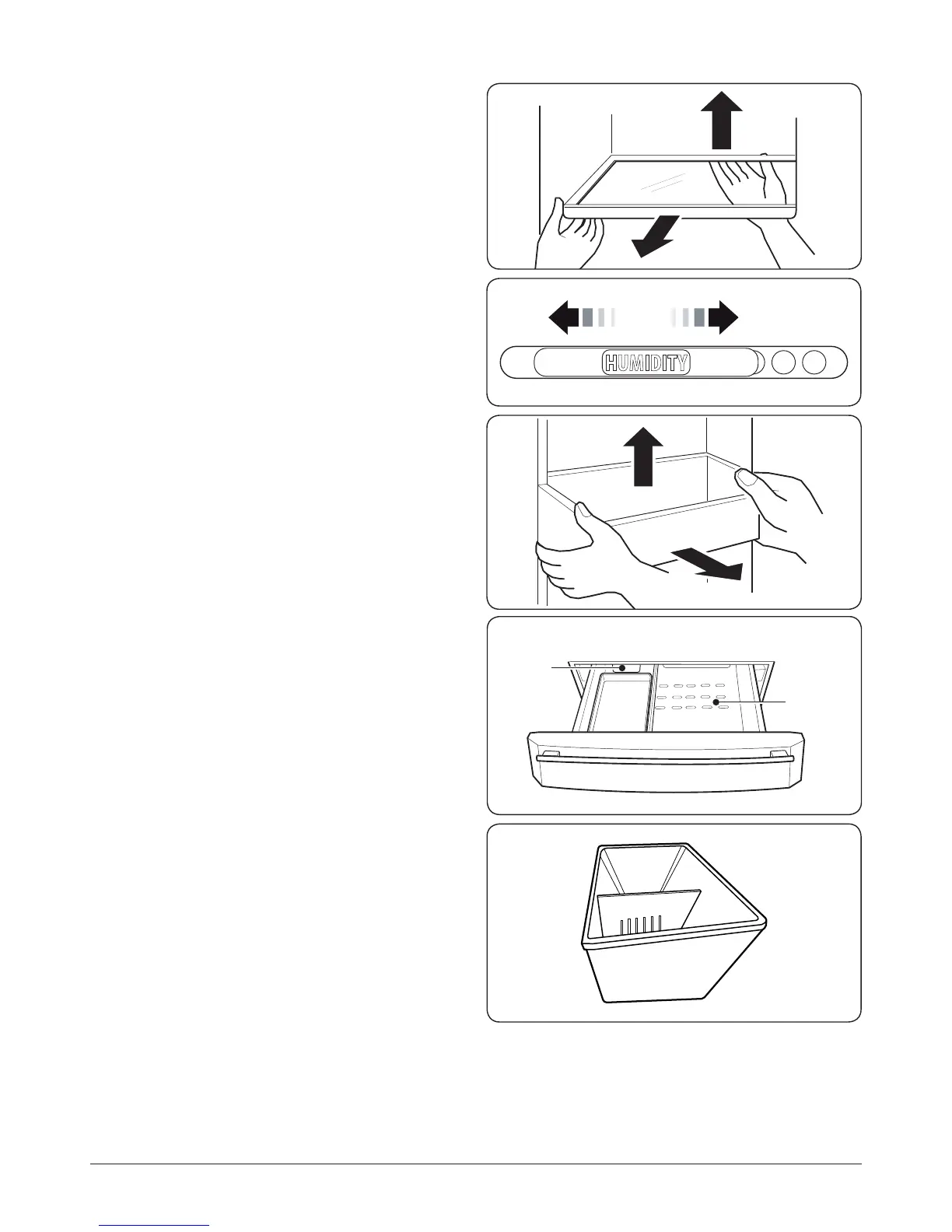 HUMIDITY